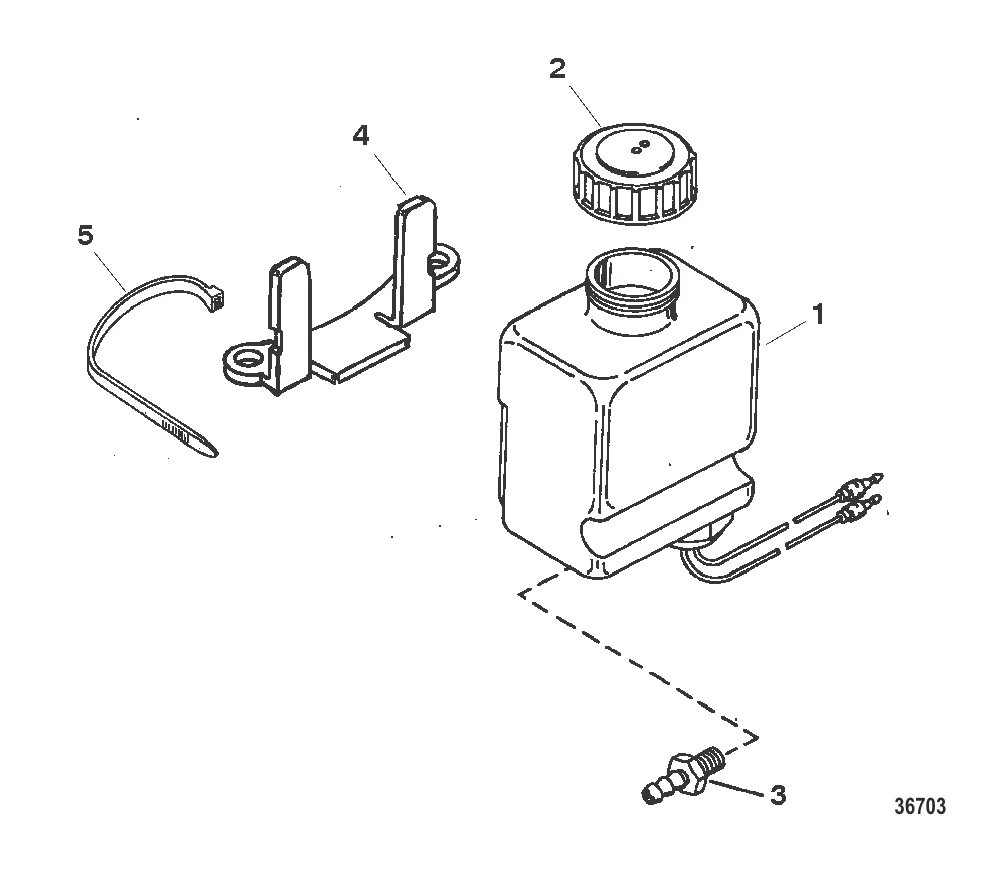 2
4
5
1
3
36703