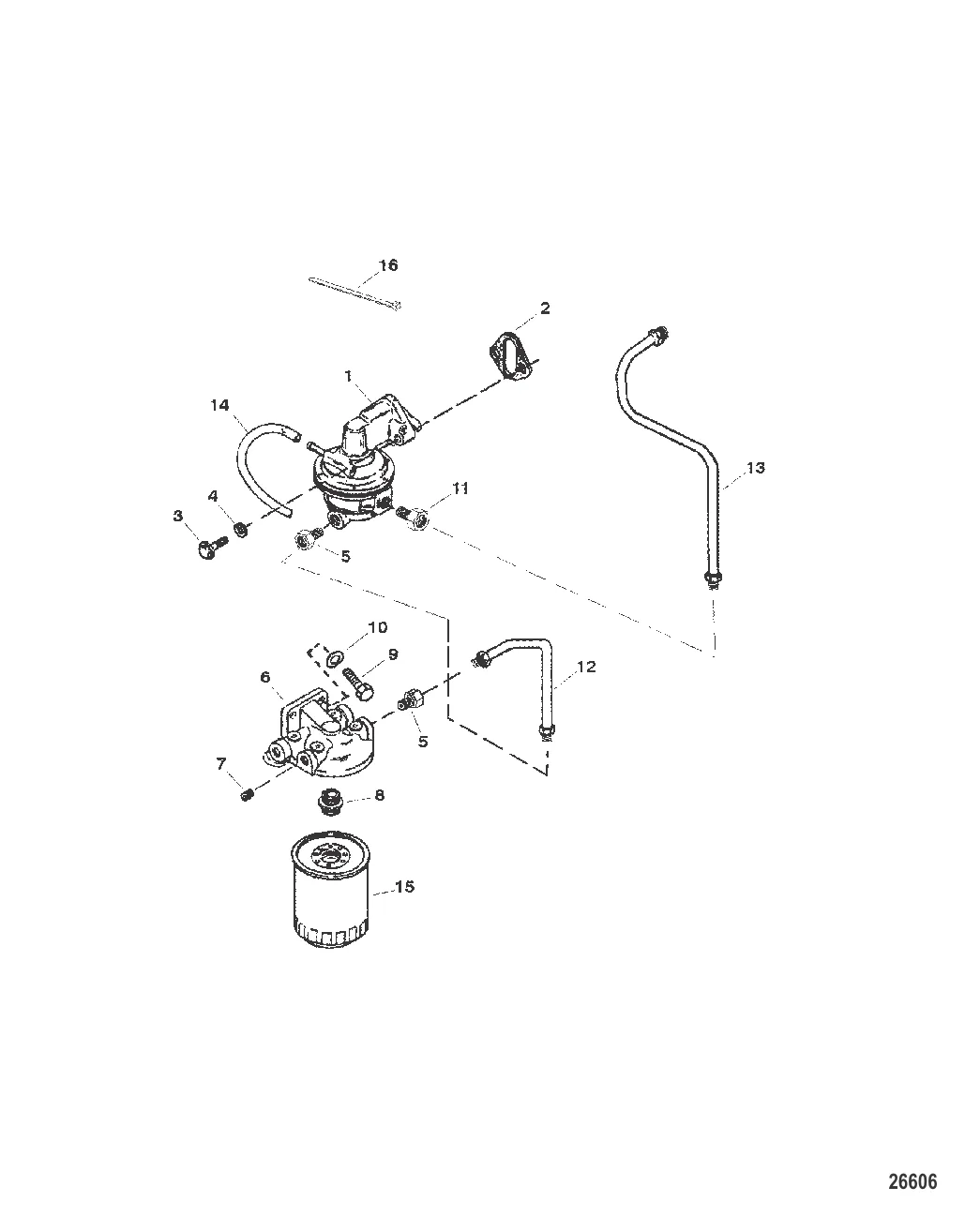 16
2
1
14
13
11
4
3
5
10
9
12
6
5
7
8
15
26606