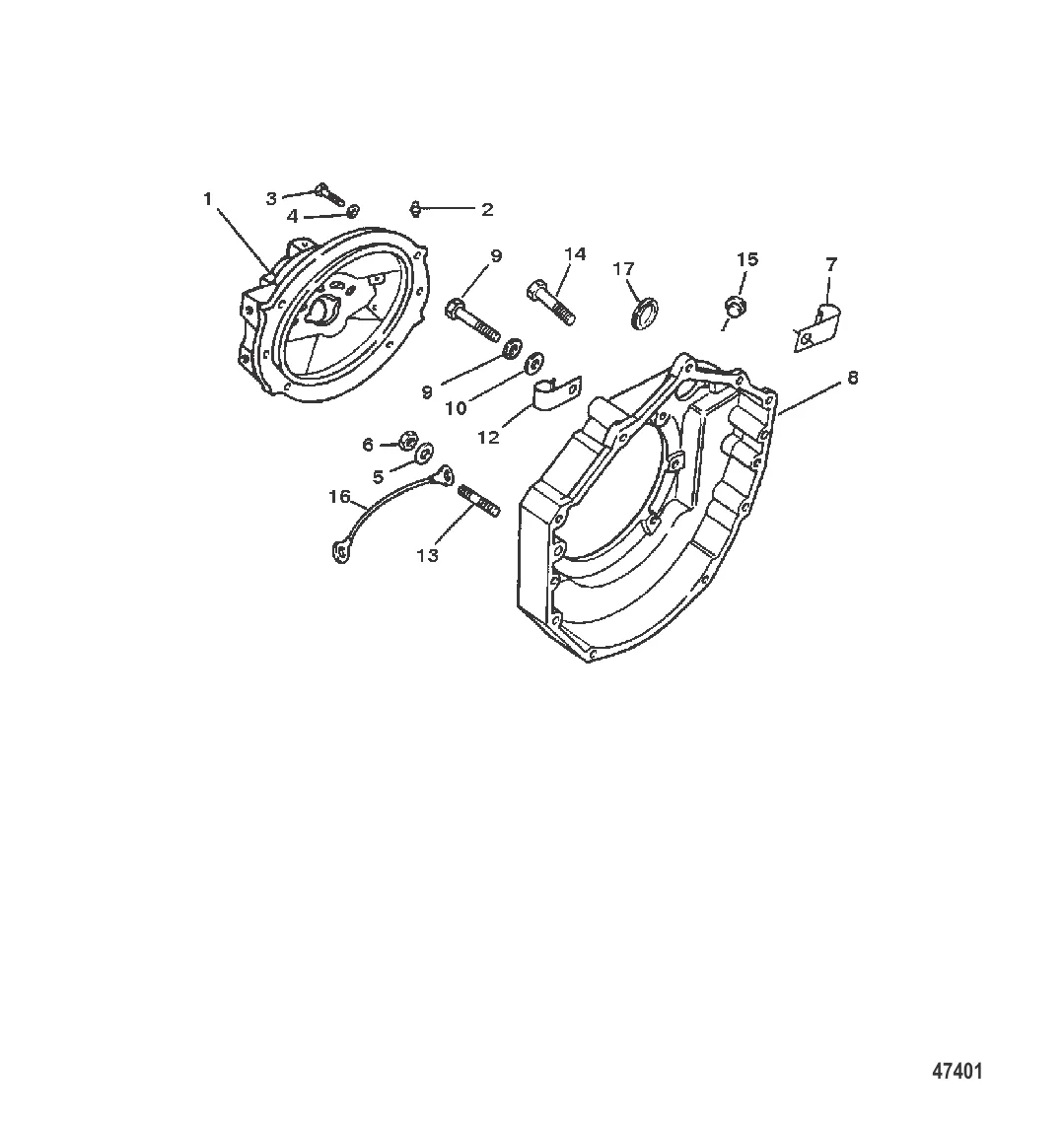 1
3
4
2
9
14
17
15
7
9
10
12
8
6
5
16
13
47401