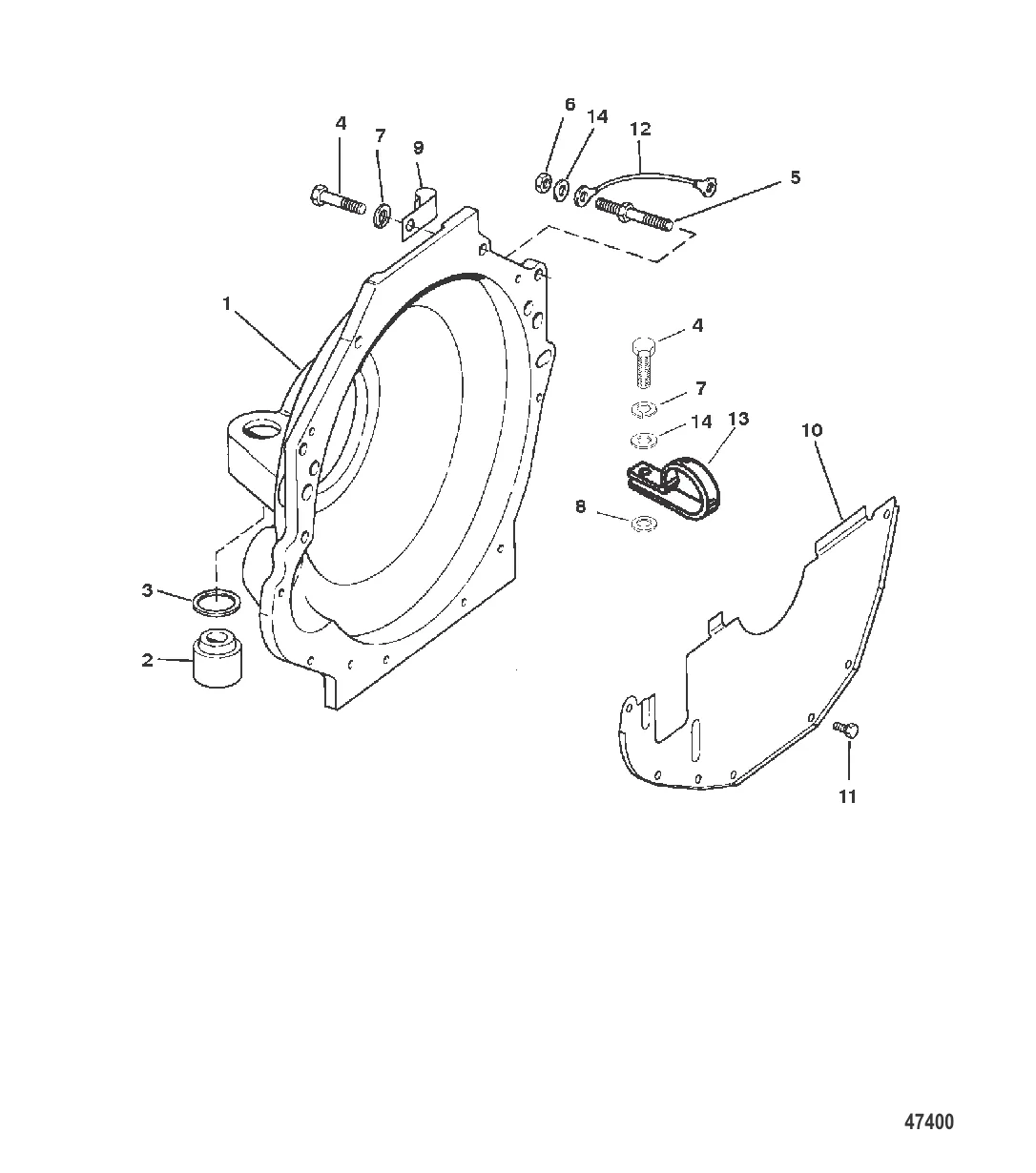 4
7
9
6
14
12
5
1
4
7
14
13
10
8
3
2
11
47400