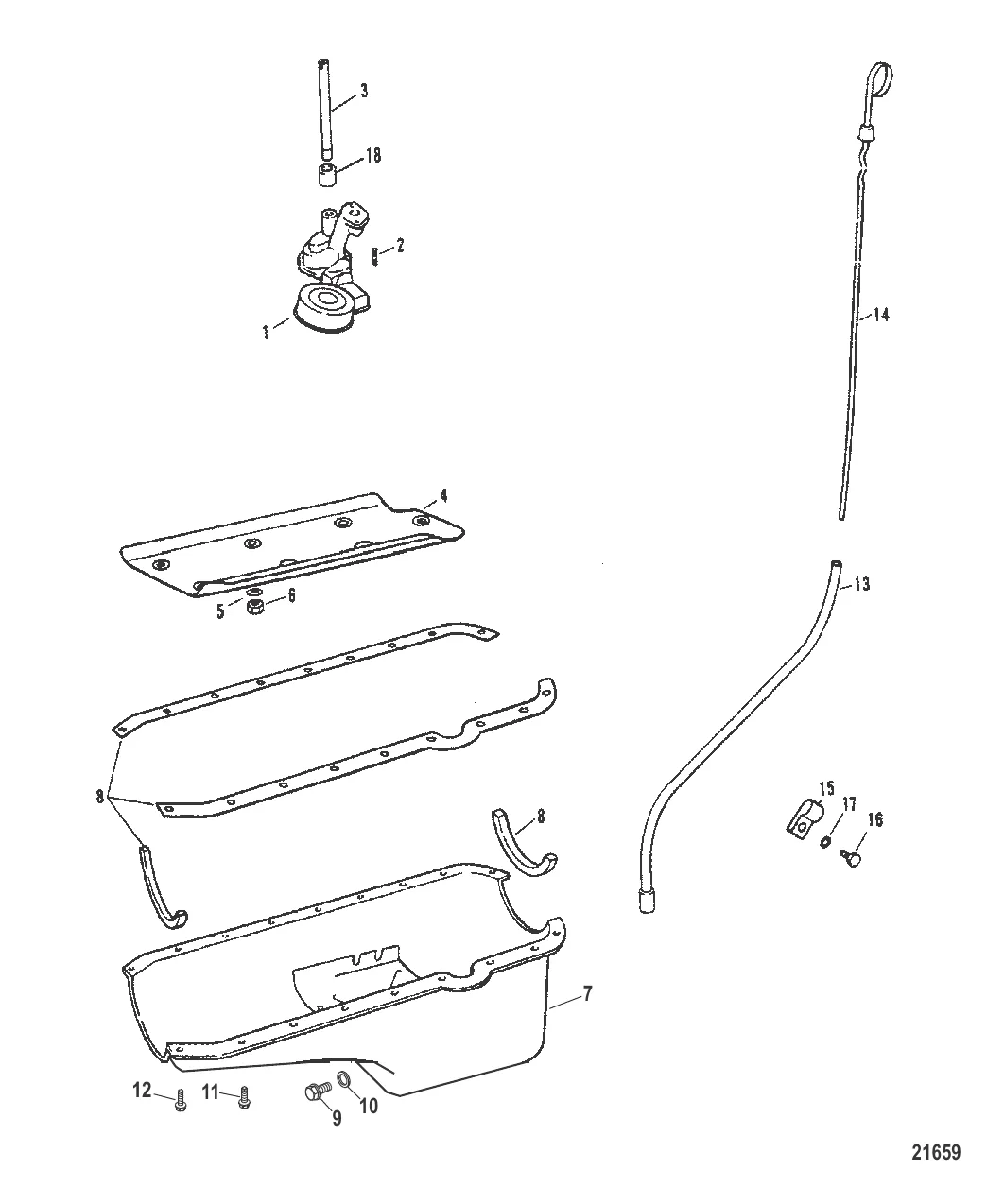 3
18
2
1
14
4
5
6
13
8
8
15
17
16
7
12
11
9
10
21659