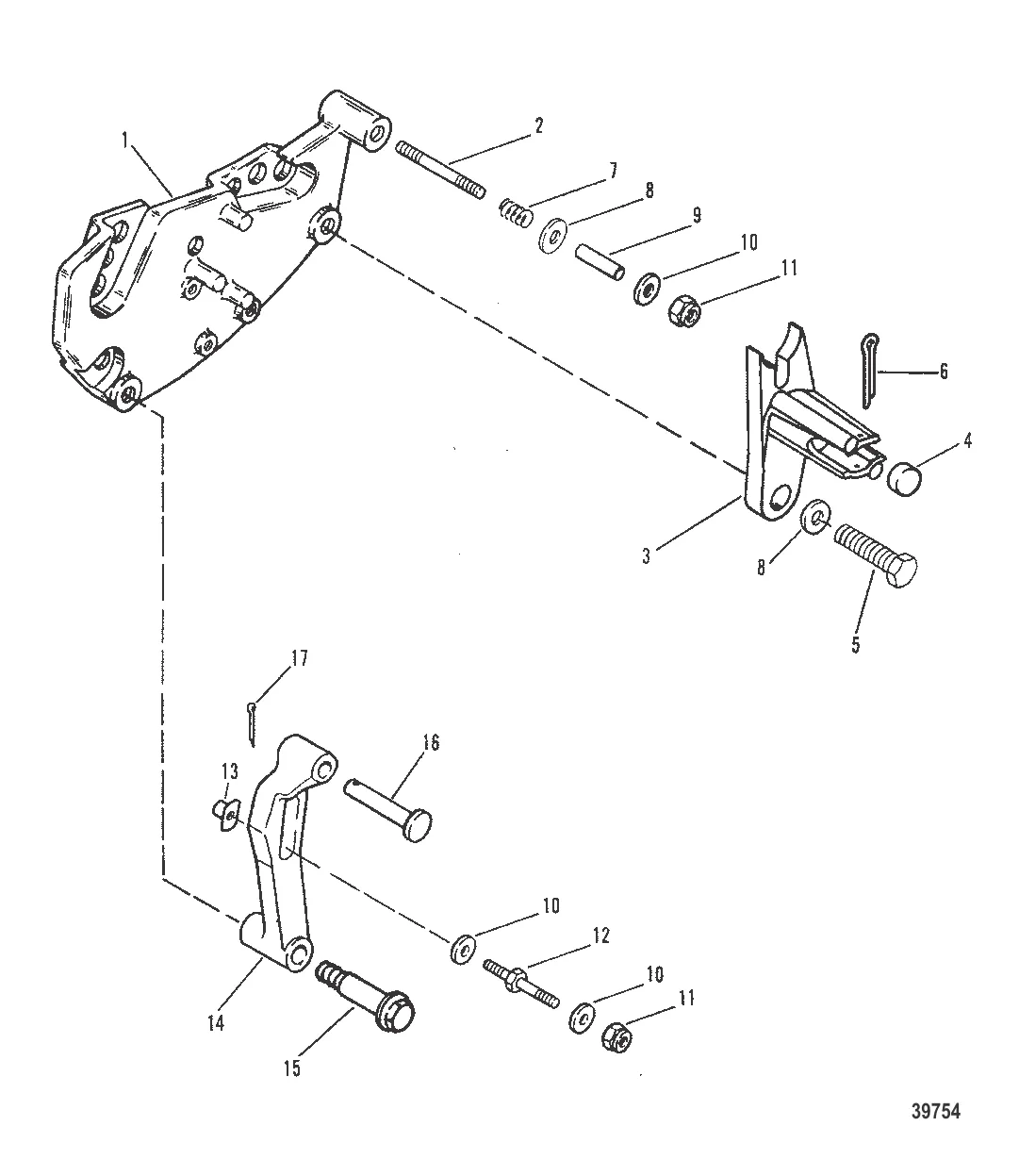 1
2
7
8
9
10
11
6
4
3
8
5
17
16
13
10
12
10
11
14
15
39754