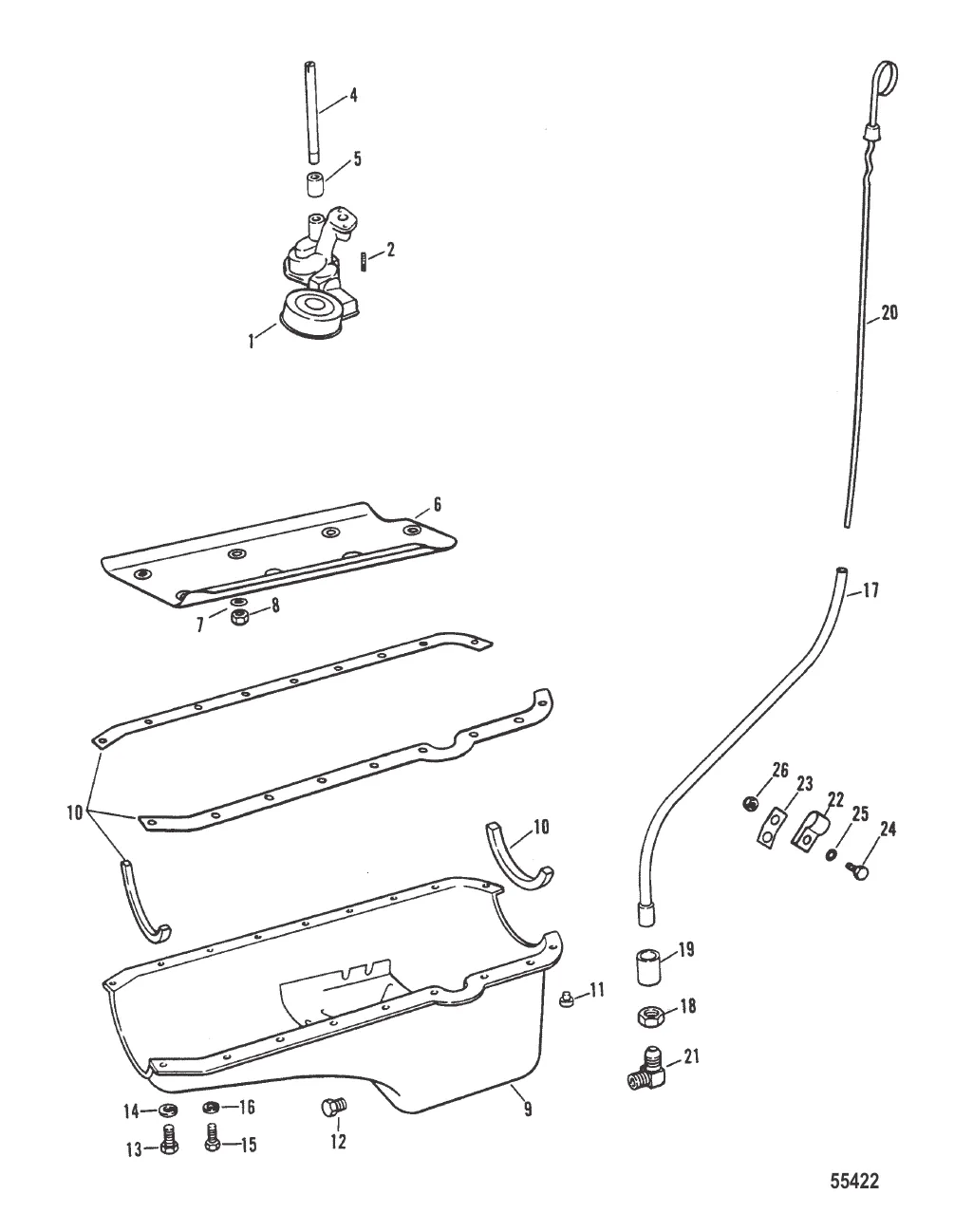 4
5
2
1
20
6
7
8
17
10
26
23
22
25
24
10
19
11
18
21
14
16
9
13
15
12
55422