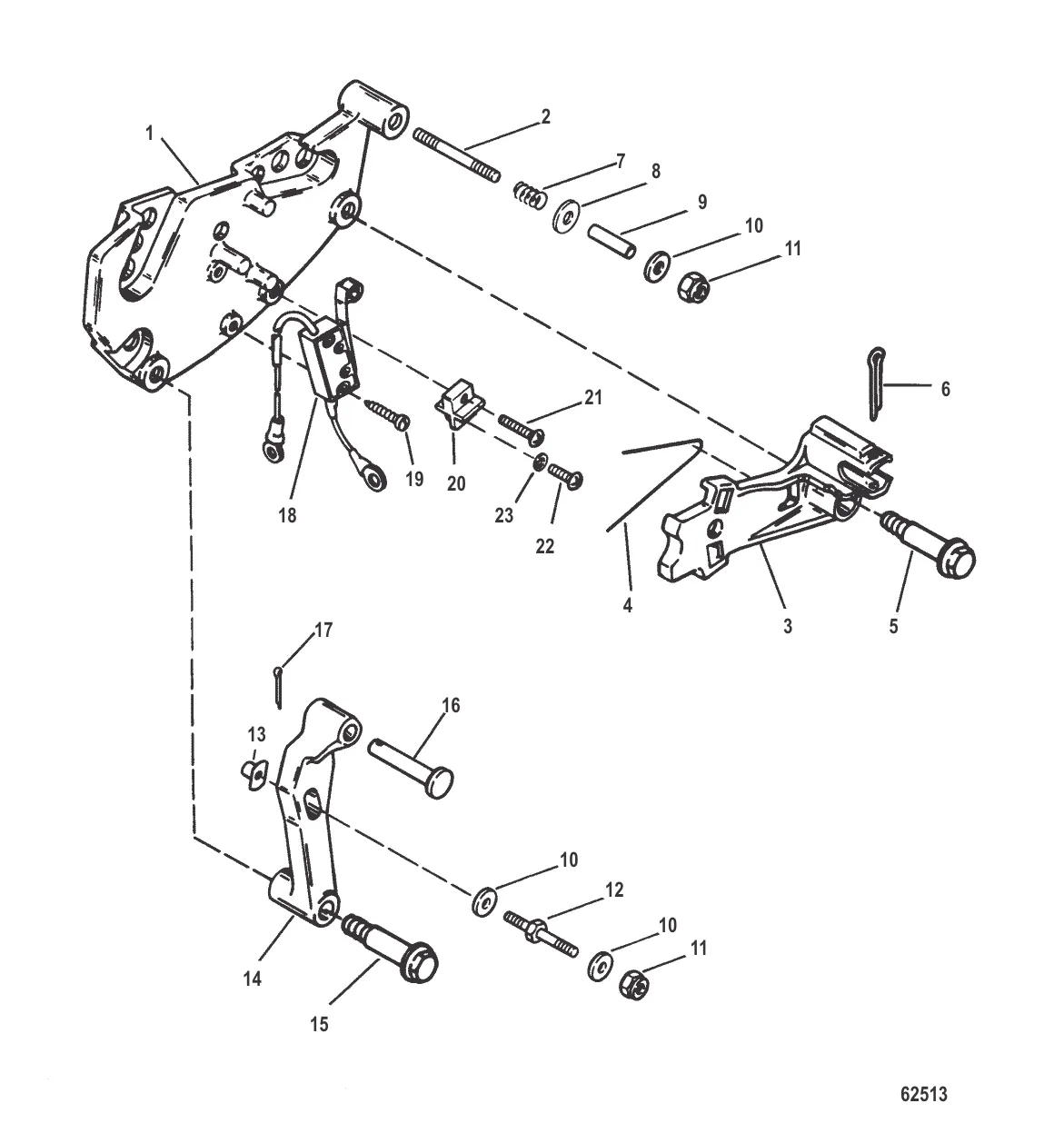 1
2
7
8
9
10
11
6
21
19
20
23
22
18
4
3
5
17
16
13
10
12
10
11
14
15
62513