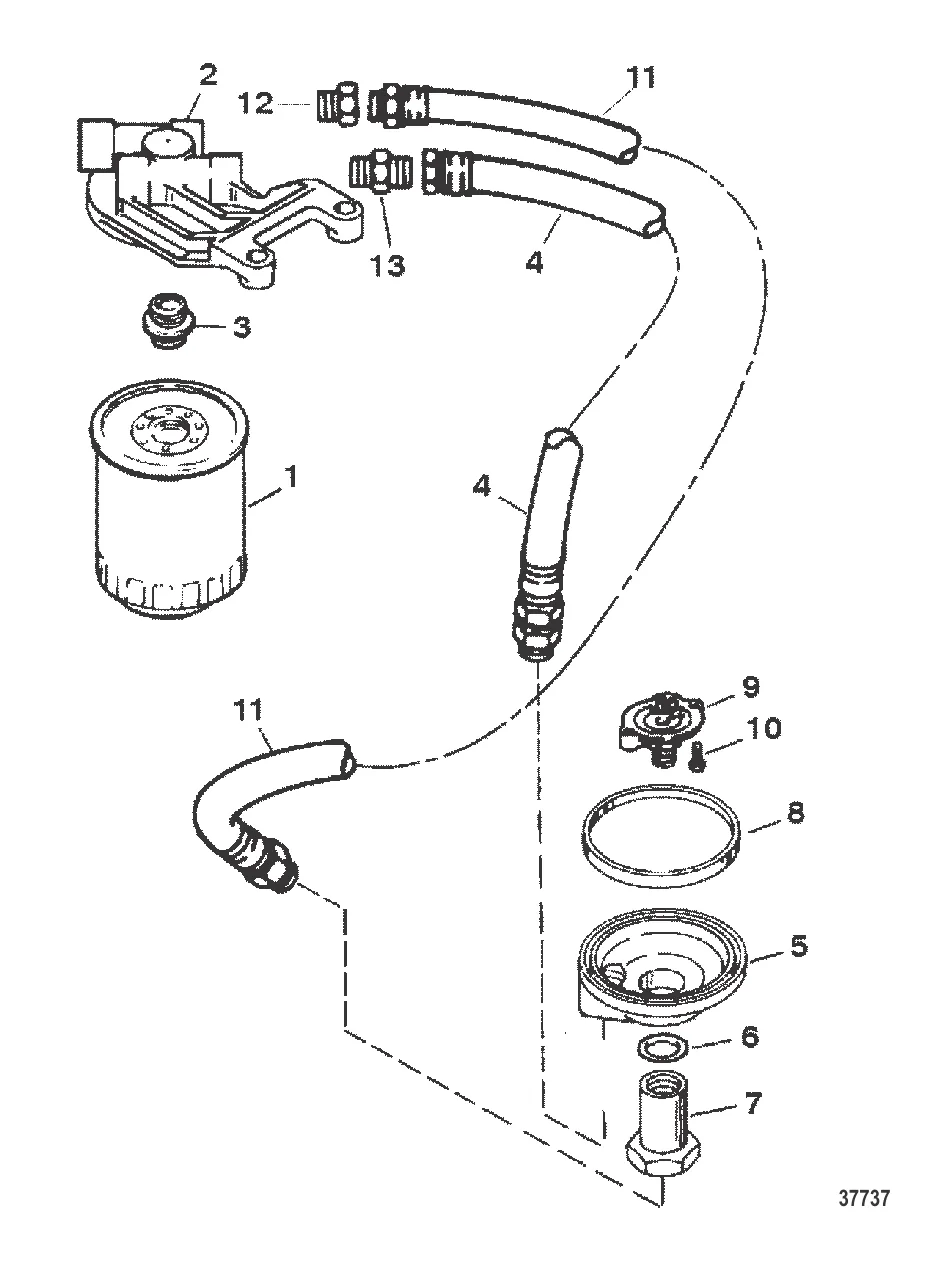 2
12
11
13
4
3
1
4
11
9
10
8
5
6
7
37737