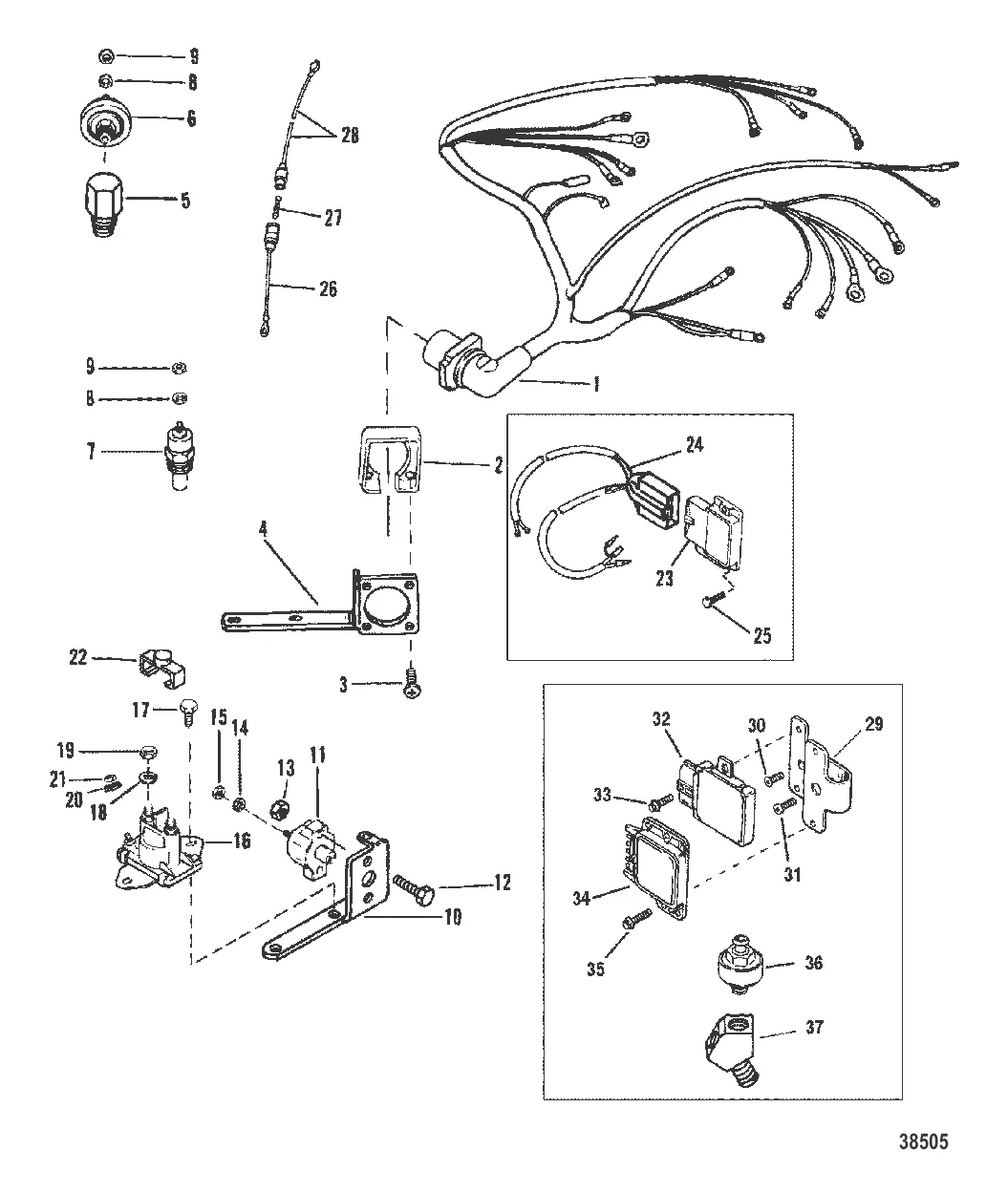 9
8
6
5
28
27
26
1
9
8
7
2
24
23
25
4
3
22
17
15
14
13
11
19
21
20
18
16
12
10
32
30
29
33
31
34
35
36
37
38505