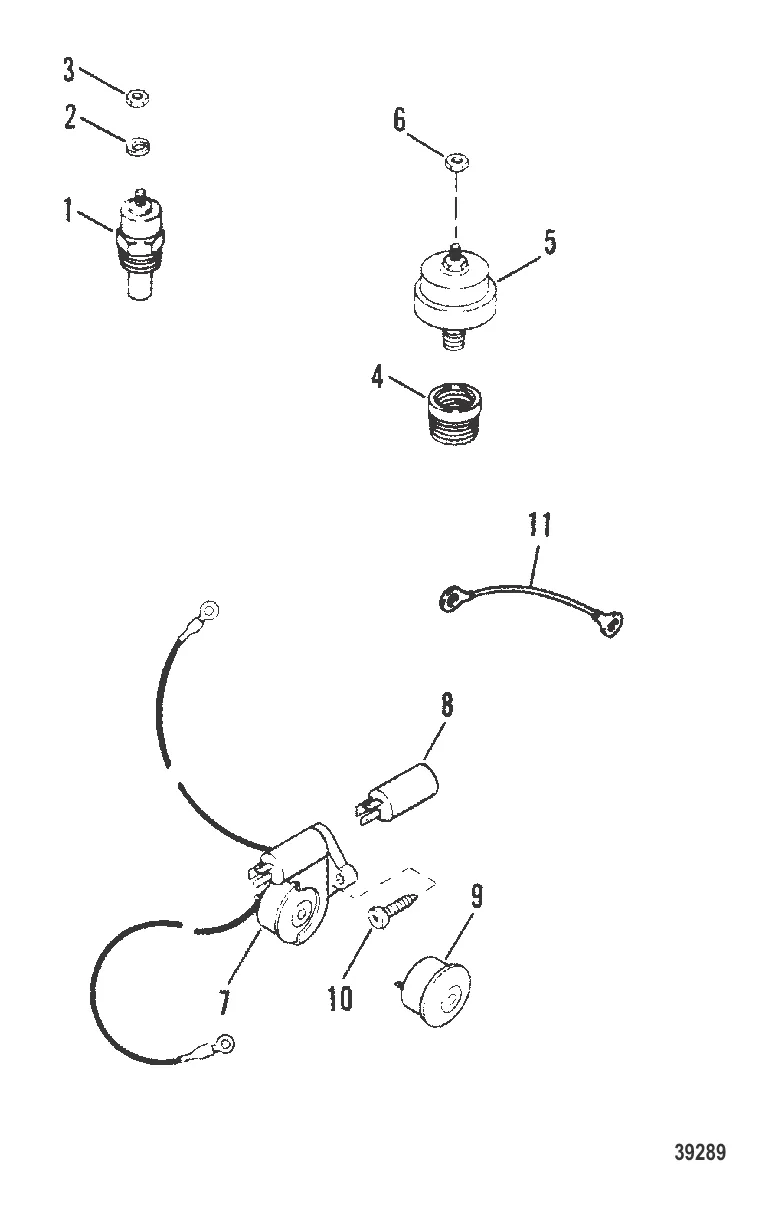 3
2
1
6
5
4
11
8
9
10
7
39289