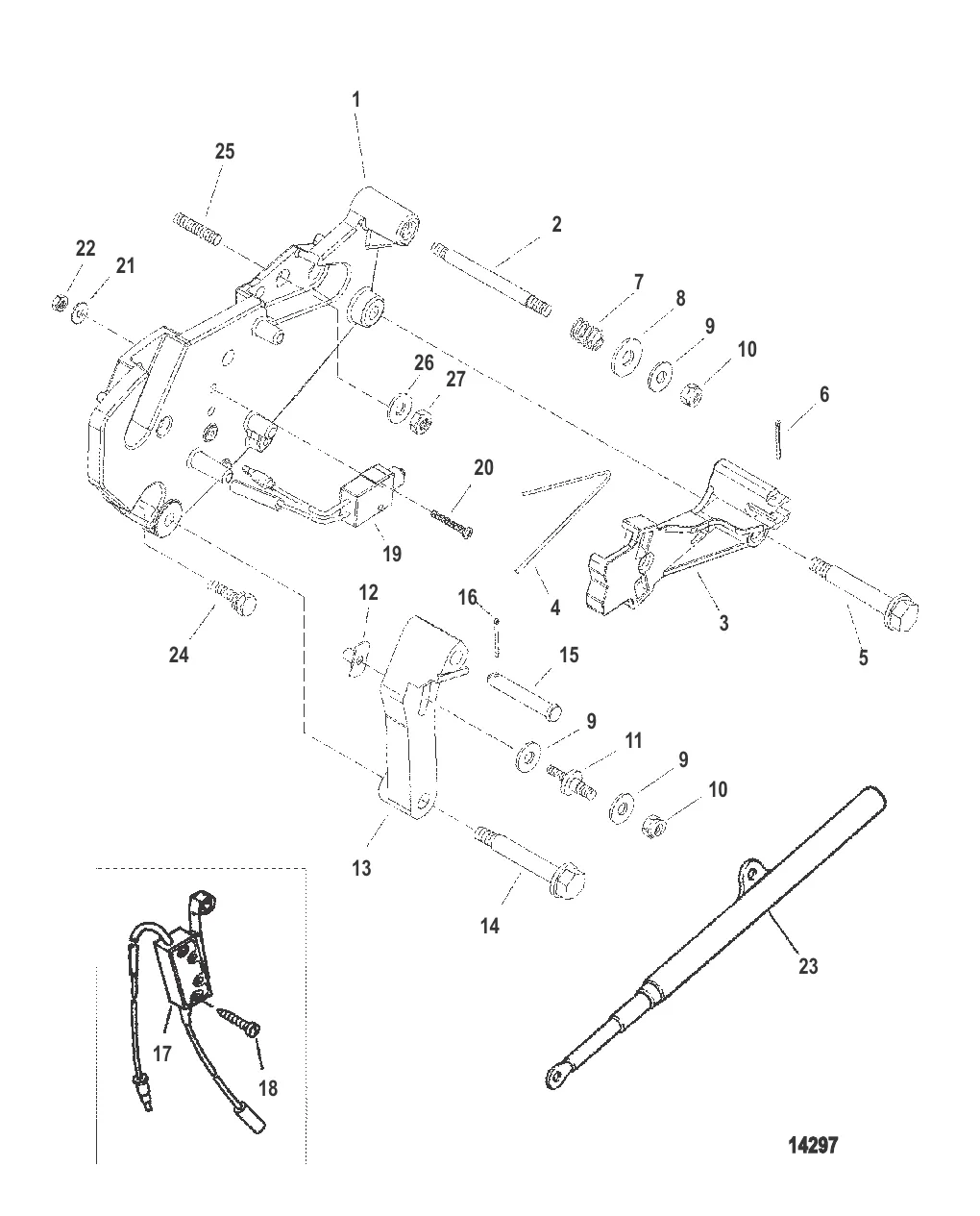 1
25
2
22
21
7
8
9
10
26
27
6
20
19
4
3
5
24
12
16
15
9
11
9
10
13
14
23
17
18
14297