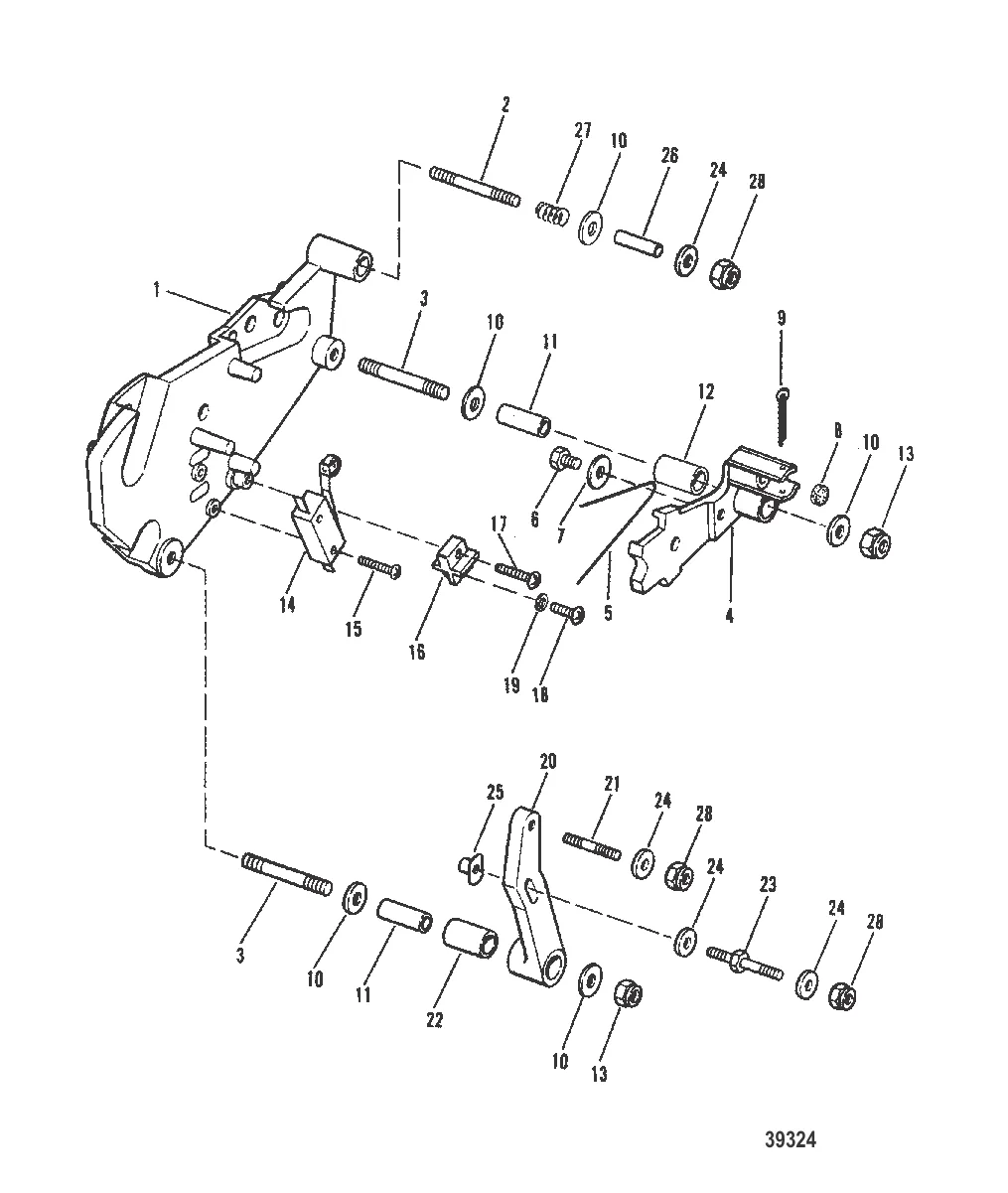 2
27
10
26
24
28
1
3
10
11
9
12
8
10
13
6
7
17
14
15
16
19
18
5
4
20
25
21
24
28
24
23
24
28
3
10
11
22
10
13
39324