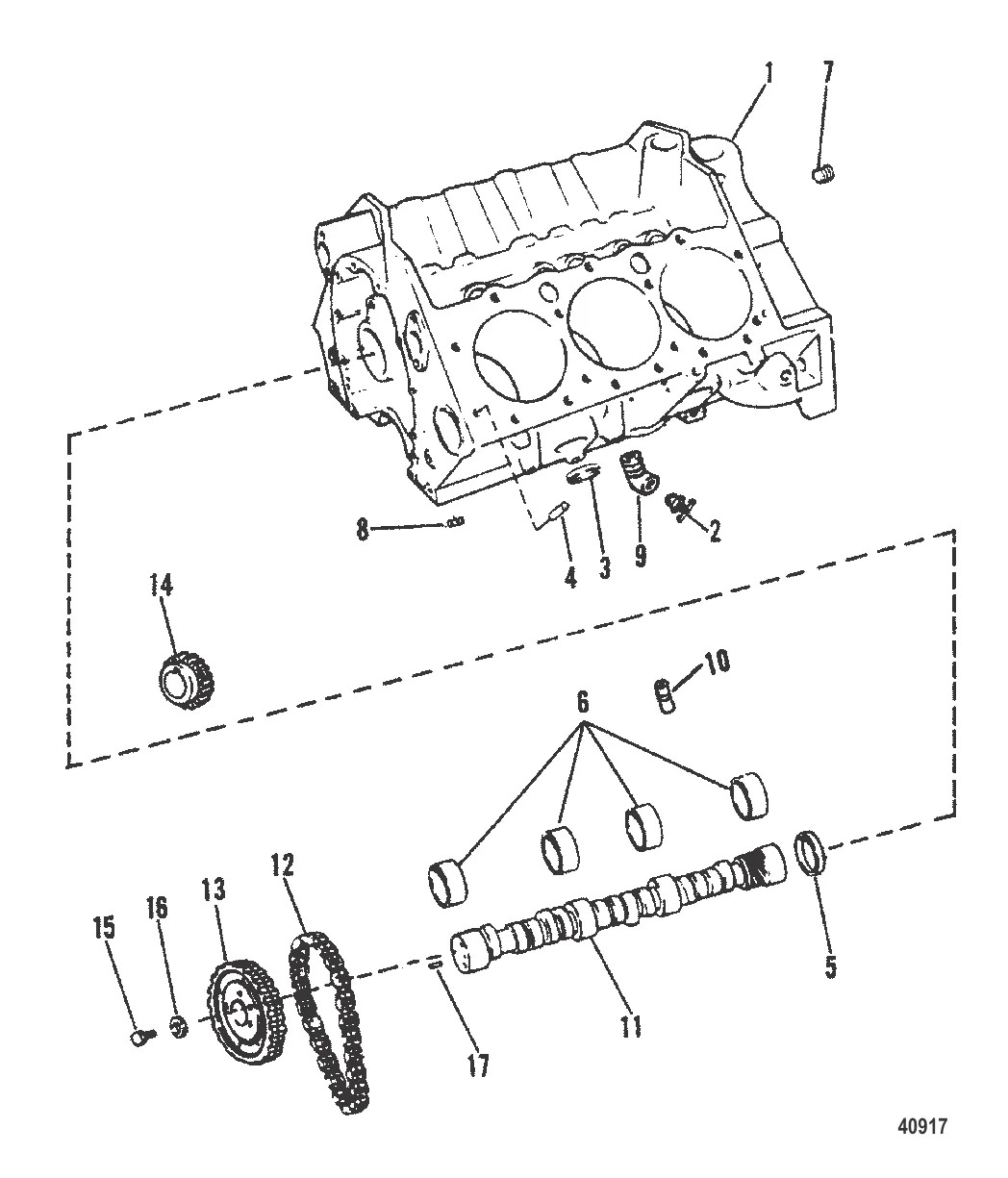 1
7
8
4
3
9
2
14
10
6
12
13
16
15
5
11
17
40917