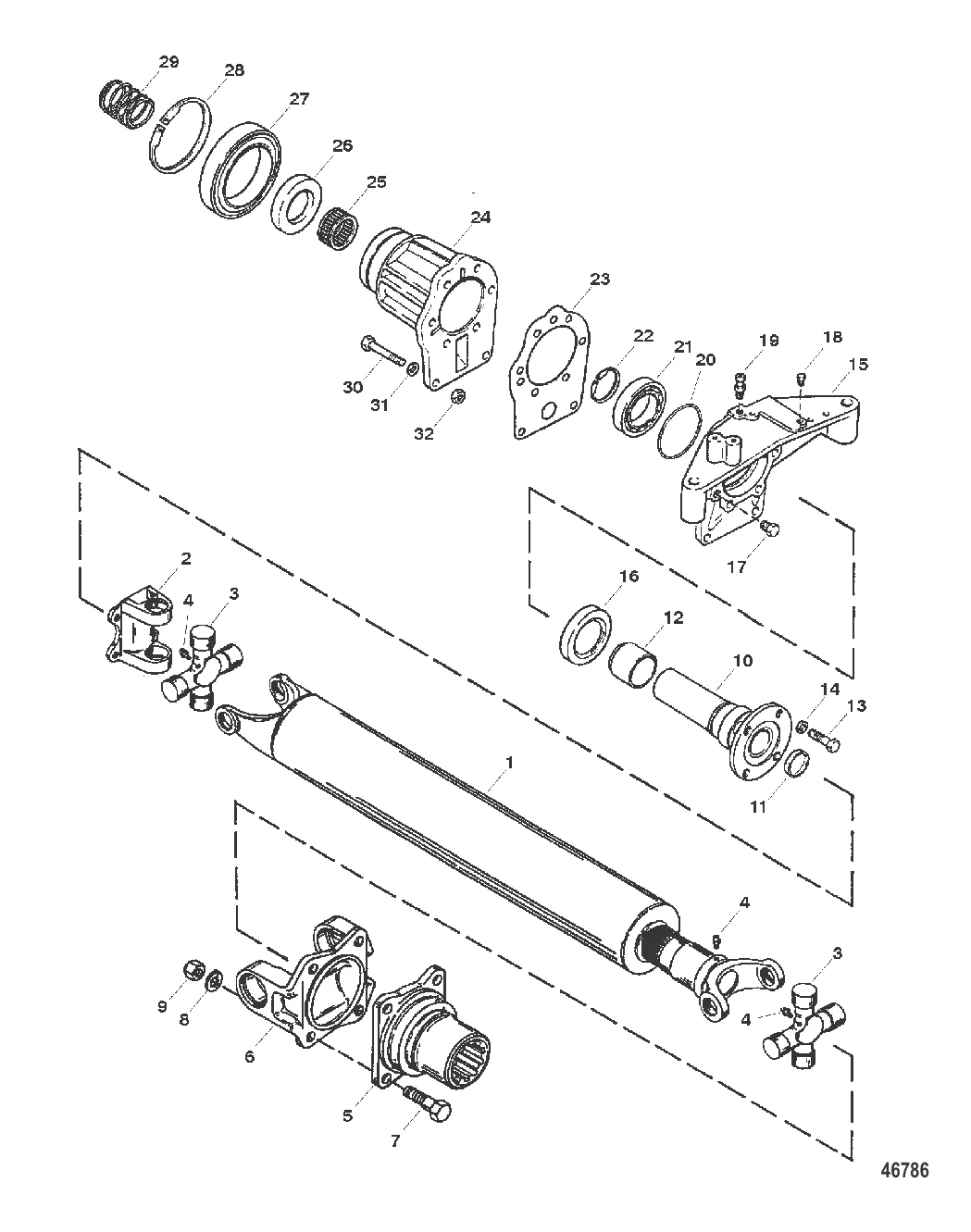 29
28
27
26
25
24
23
22
21
20
19
18
15
30
31
32
17
2
4
3
16
12
10
14
13
11
1
4
3
4
9
8
6
5
7
46786