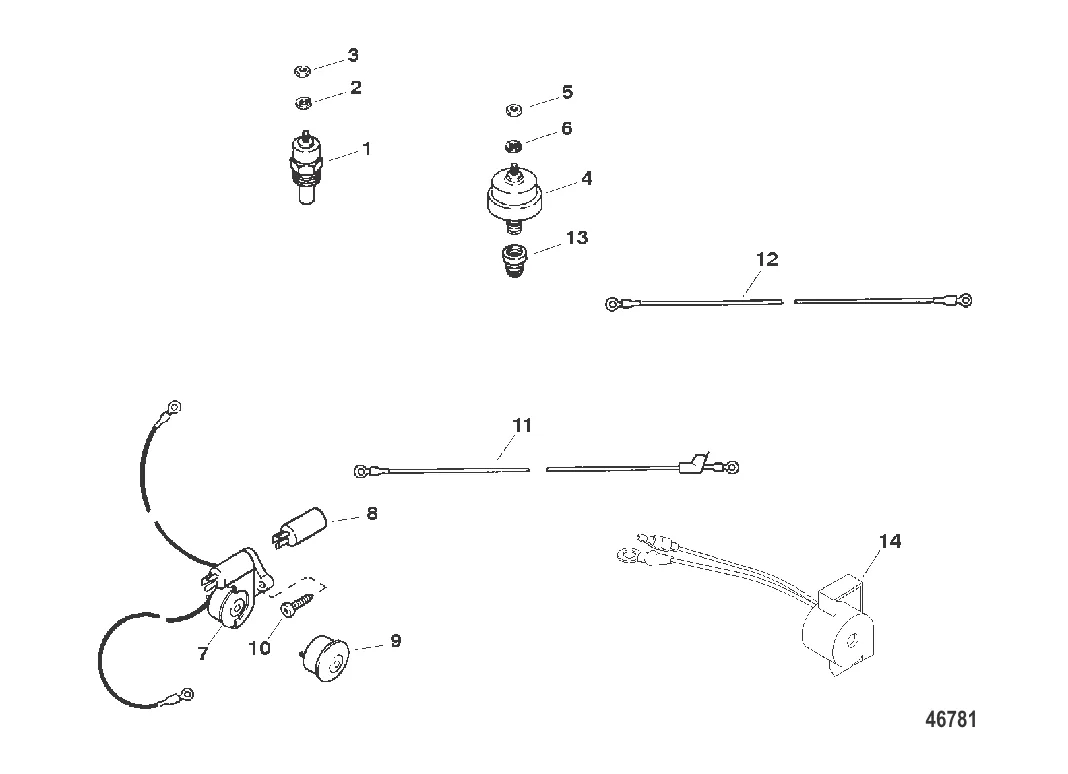 3
2
1
5
6
4
13
12
11
8
14
7
10
9
46781