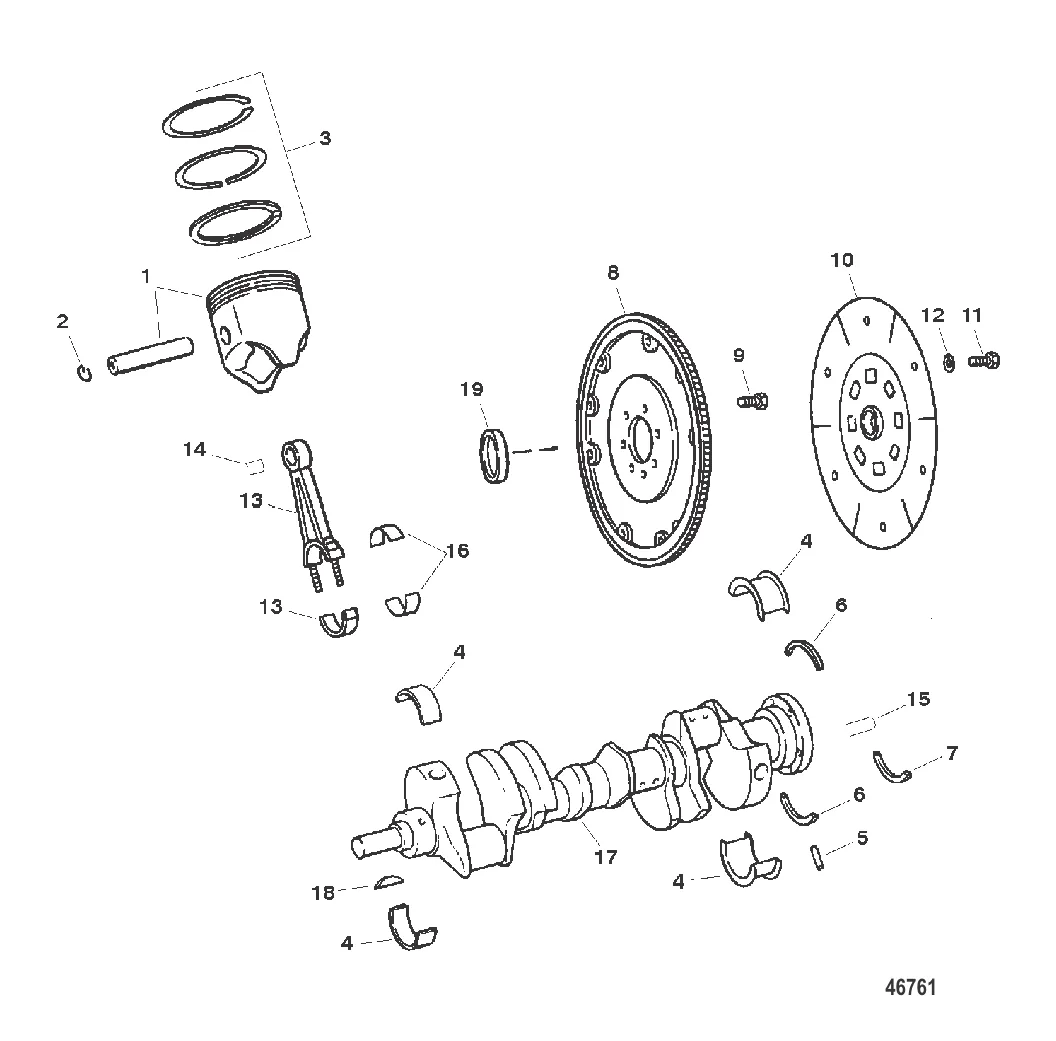 3
1
2
8
10
12
11
9
19
14
13
16
13
4
6
4
15
7
6
17
5
4
18
4
46761