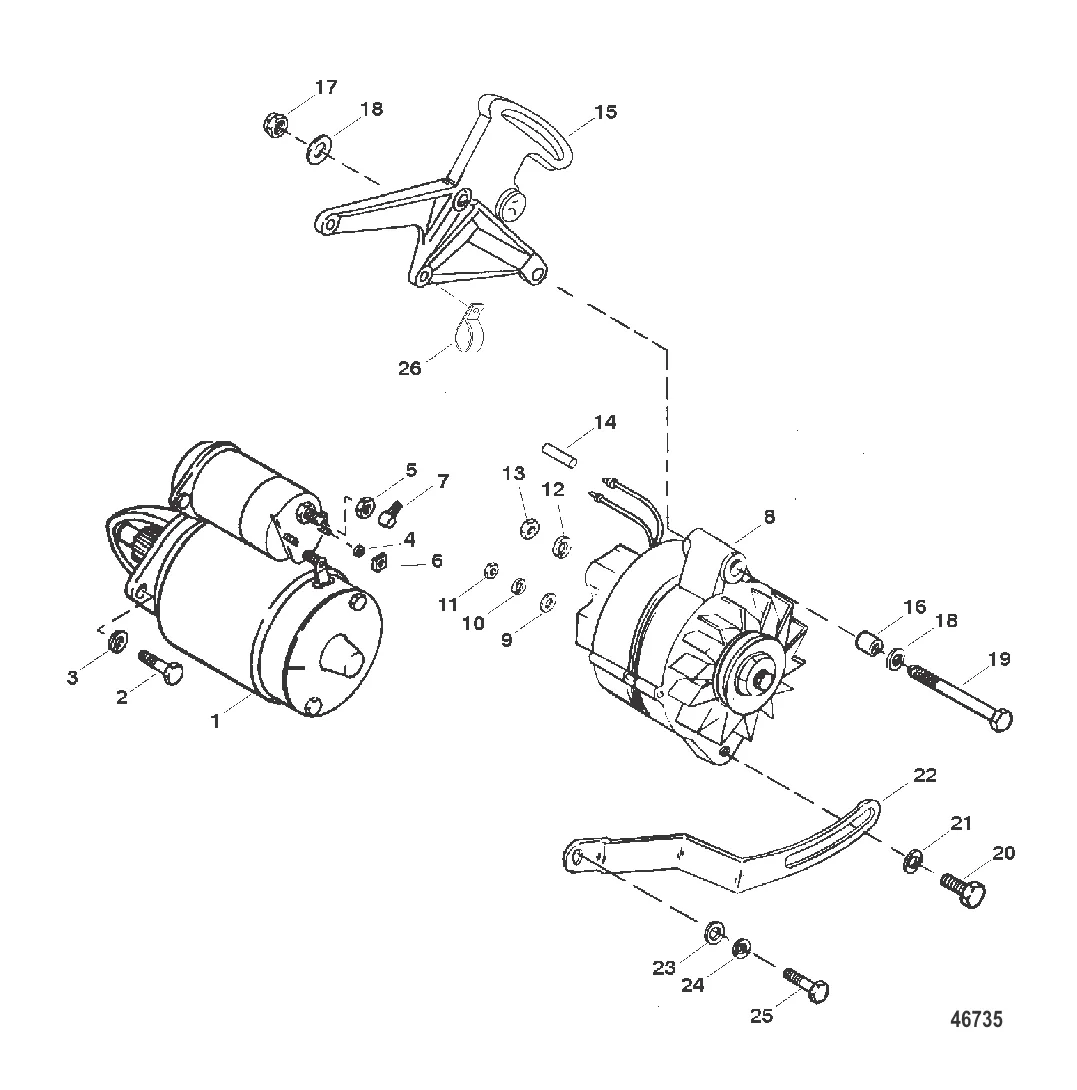 17
18
15
26
14
5
7
13
12
8
4
6
11
10
9
16
18
19
3
2
1
22
21
20
23
24
25
46735