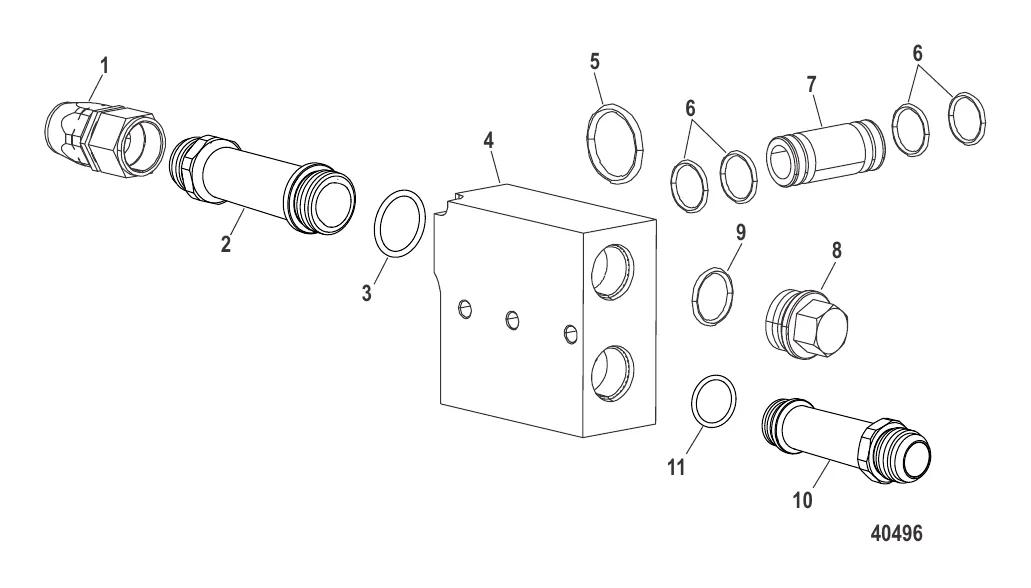 1
2
3
4
5
6
7
6
9
8
11
10
40496