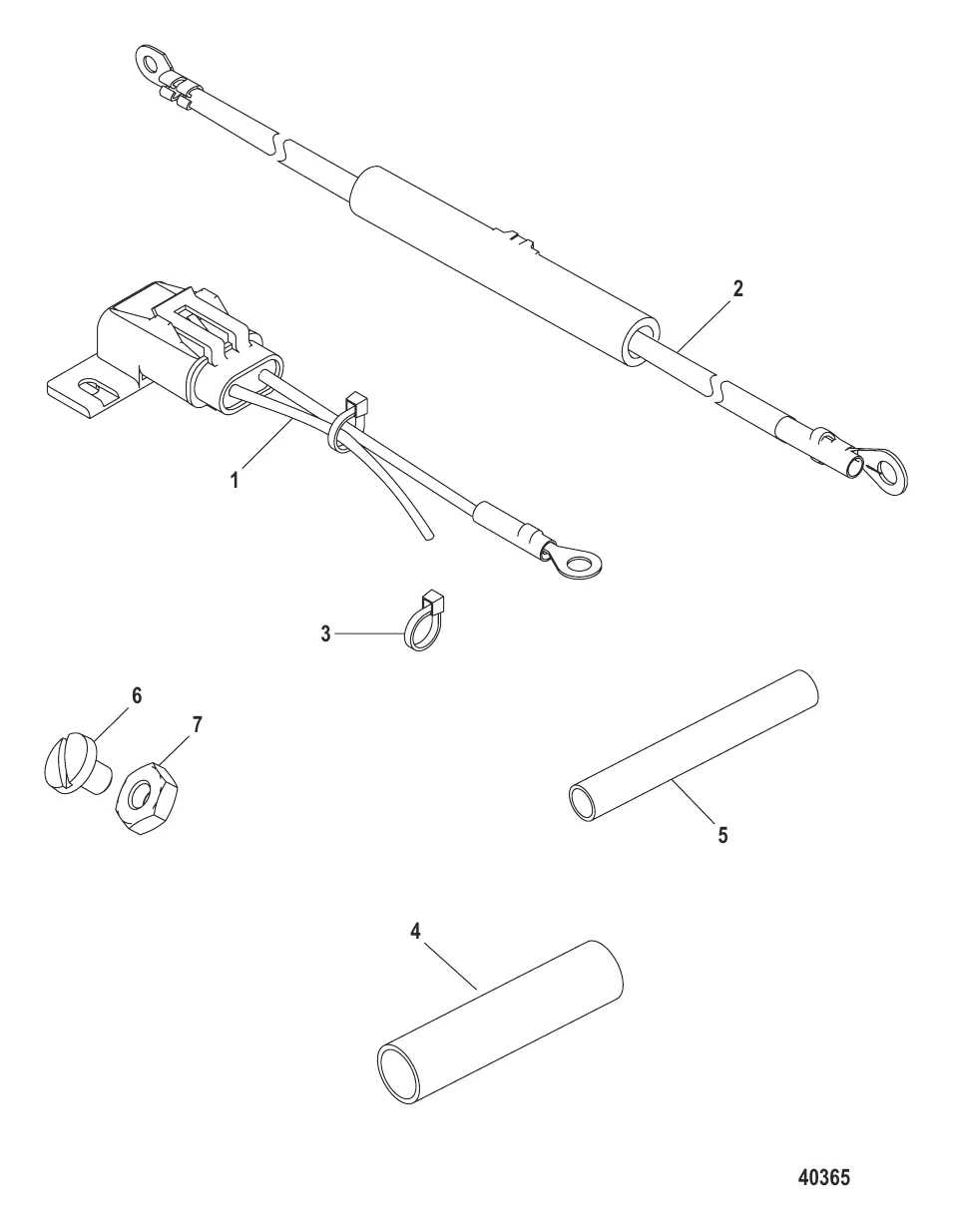 2
1
3
6
7
5
4
40365