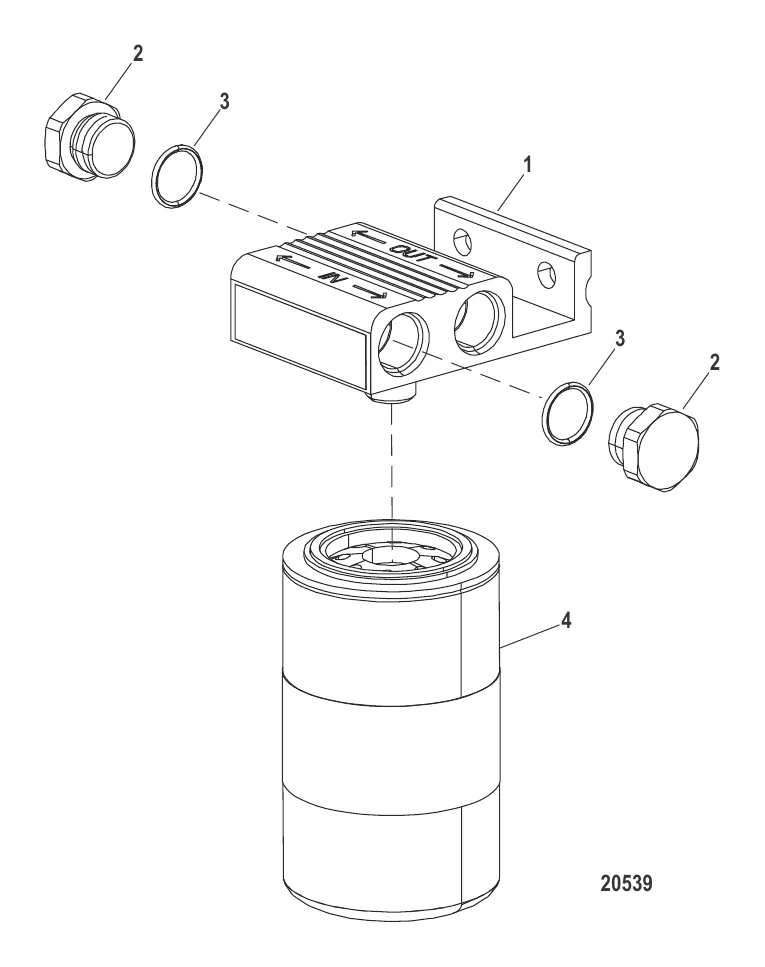 2

3

1

OUT

IN

3

2

4

20539