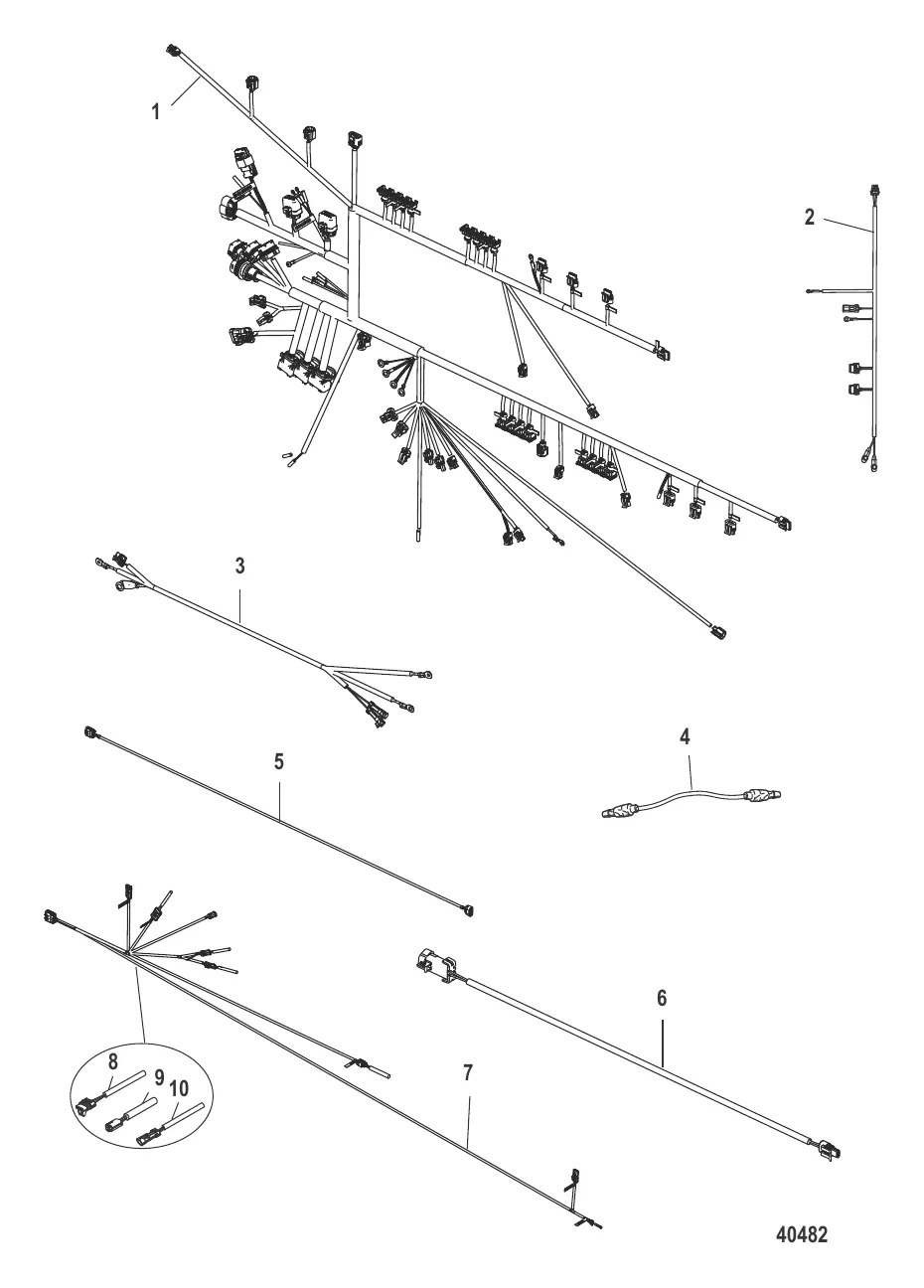 1

2

3

4

5

6

7

8

9

10

40482