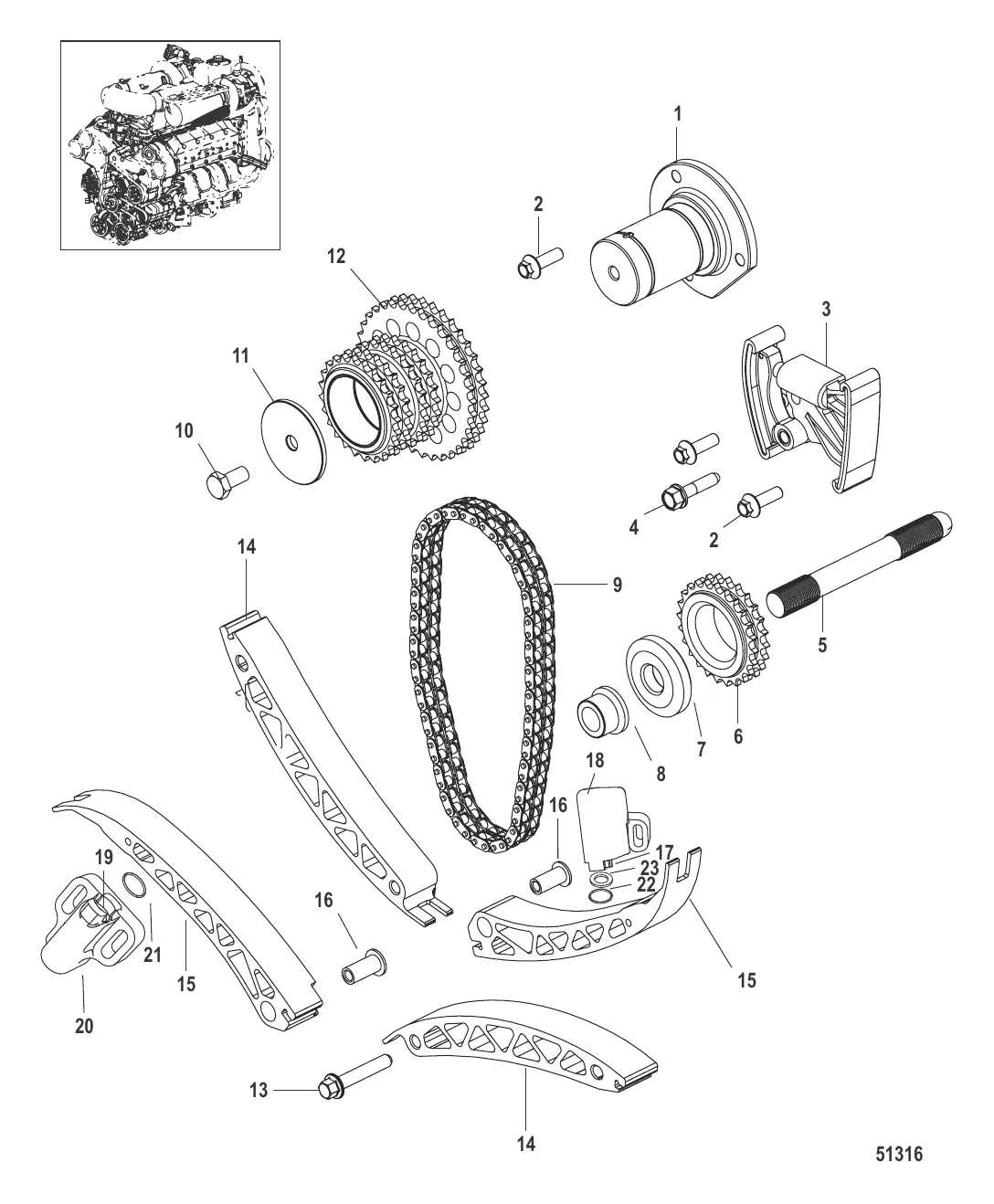 1
2
12
3
11
10
4
2
14
9
5
6
7
8
18
16
17
23
22
19
21
15
16
15
20
13
14
51316