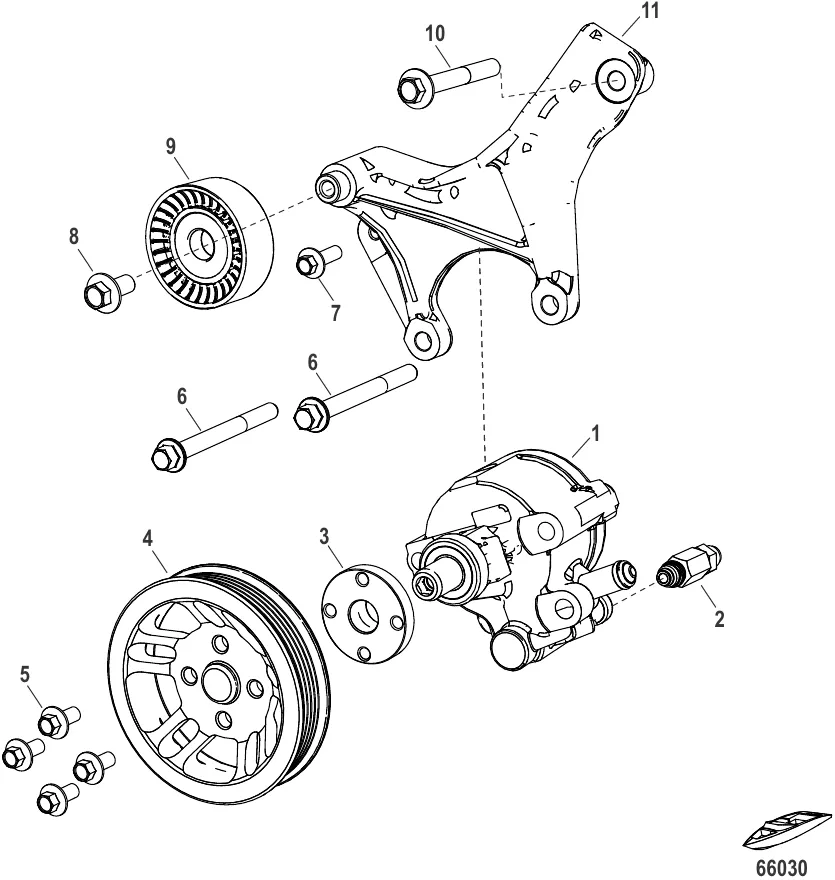 11
10
9
8
7
6
6
1
4
3
2
5
66030