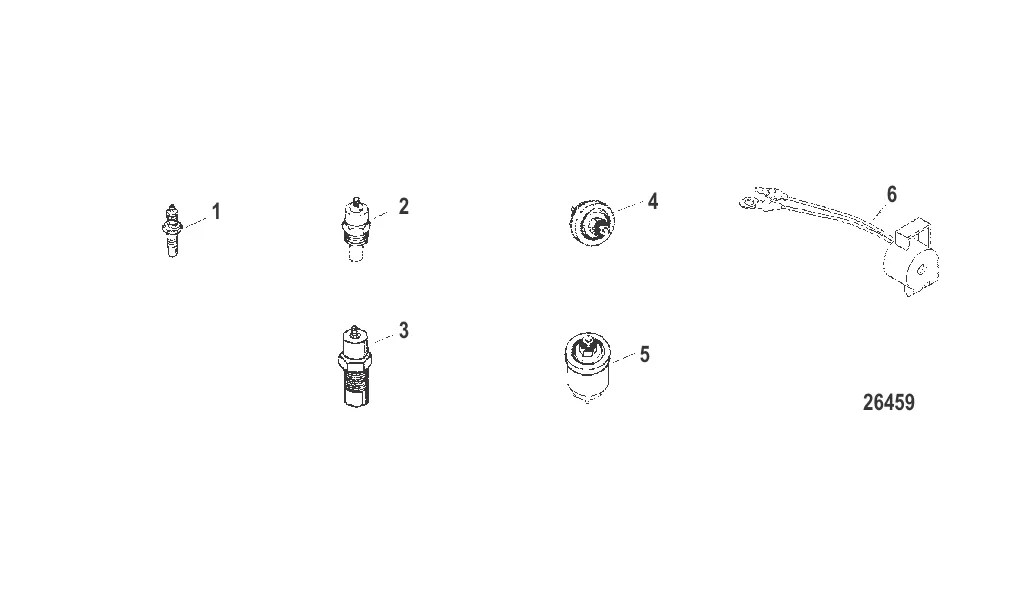 1
2
4
6
3
5
26459