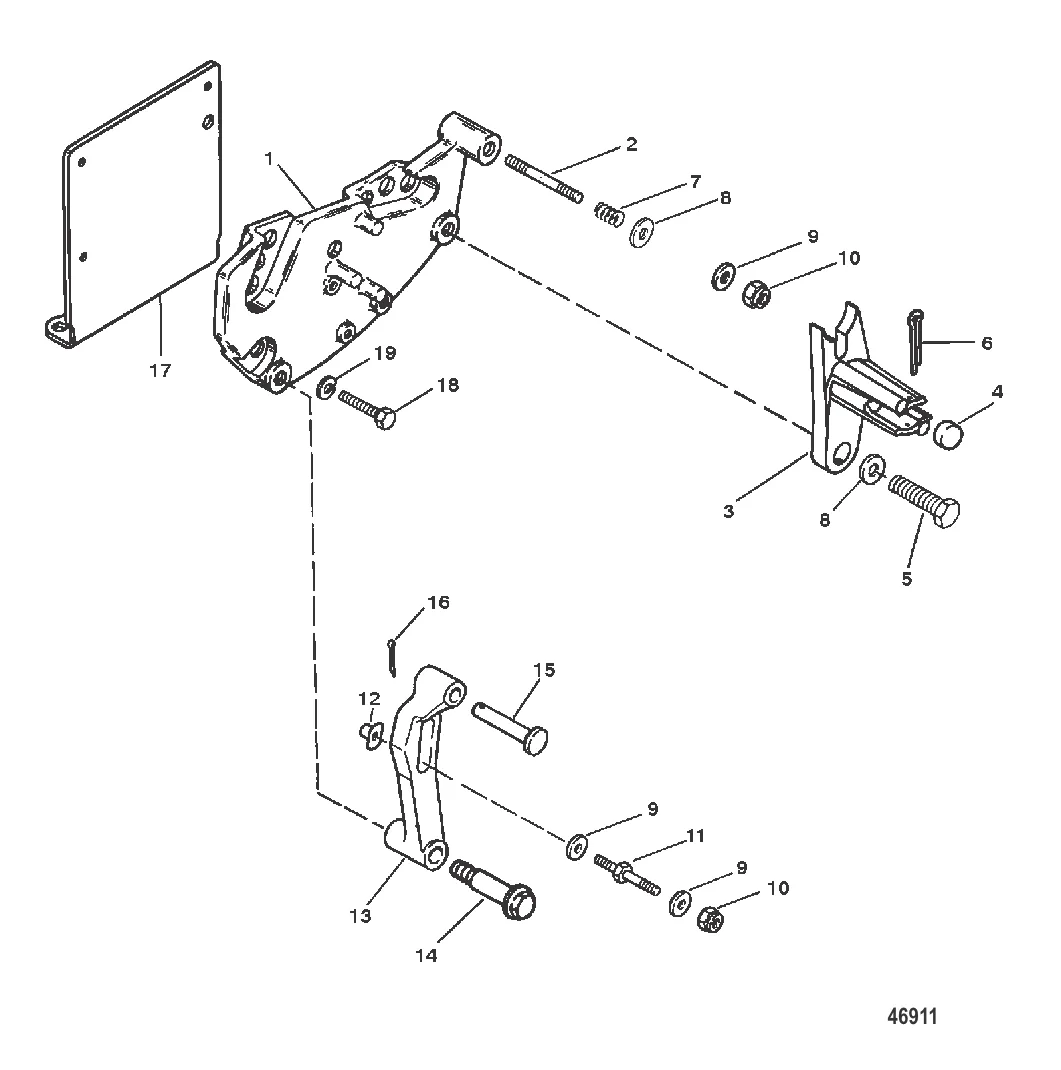 1
2
7
8
9
10
6
4
17
19
18
3
8
5
16
15
12
9
11
9
10
13
14
46911