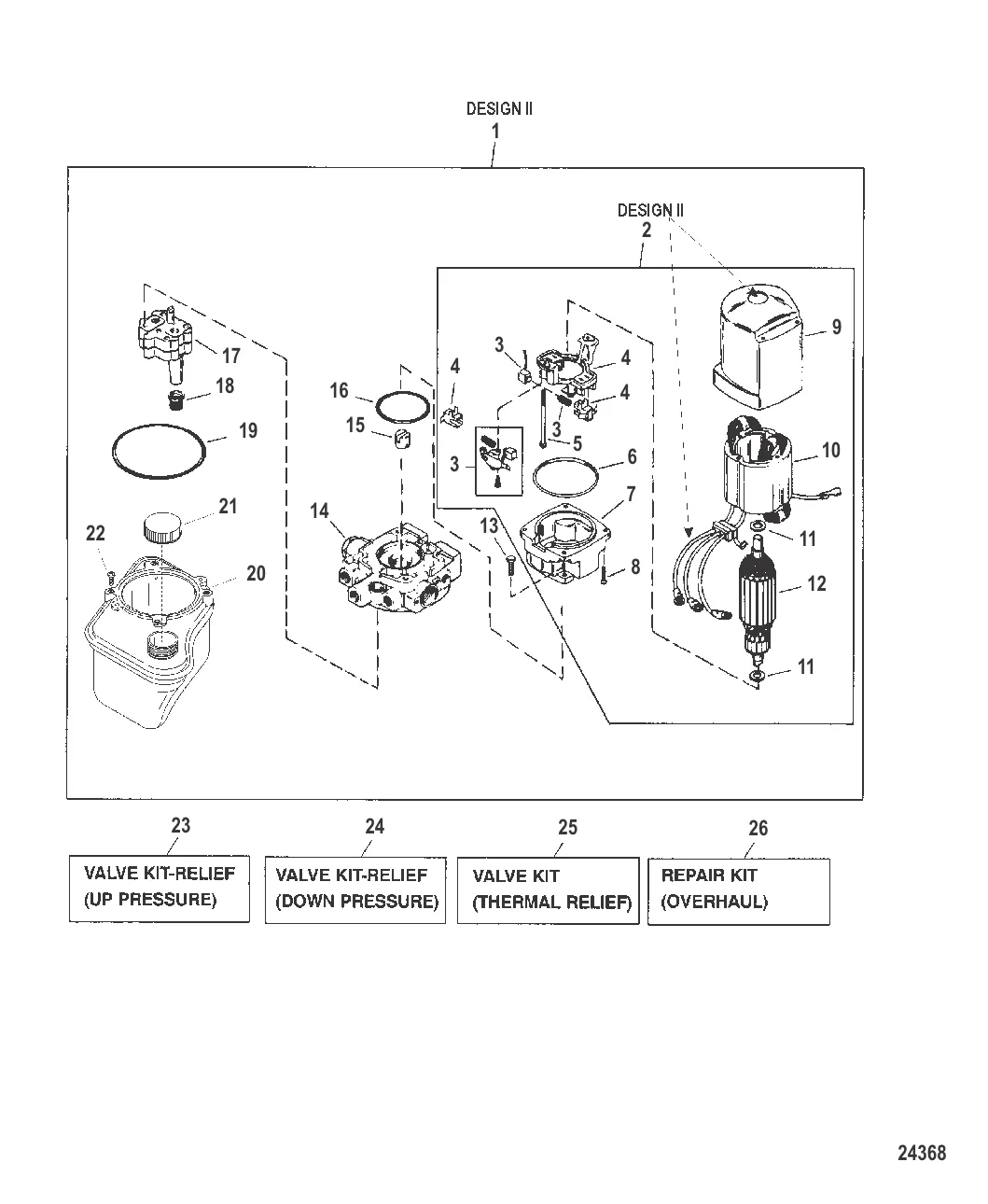 DESIGN II
1

DESIGN II
2

17
18
19
21
22
20
16
15
14
4
3
4
4
3
5
3
6
7
13
8
9
10
11
12
11

23
VALVE KIT-RELIEF (UP PRESSURE)

24
VALVE KIT-RELIEF (DOWN PRESSURE)

25
VALVE KIT (THERMAL RELIEF)

26
REPAIR KIT (OVERHAUL)

24368