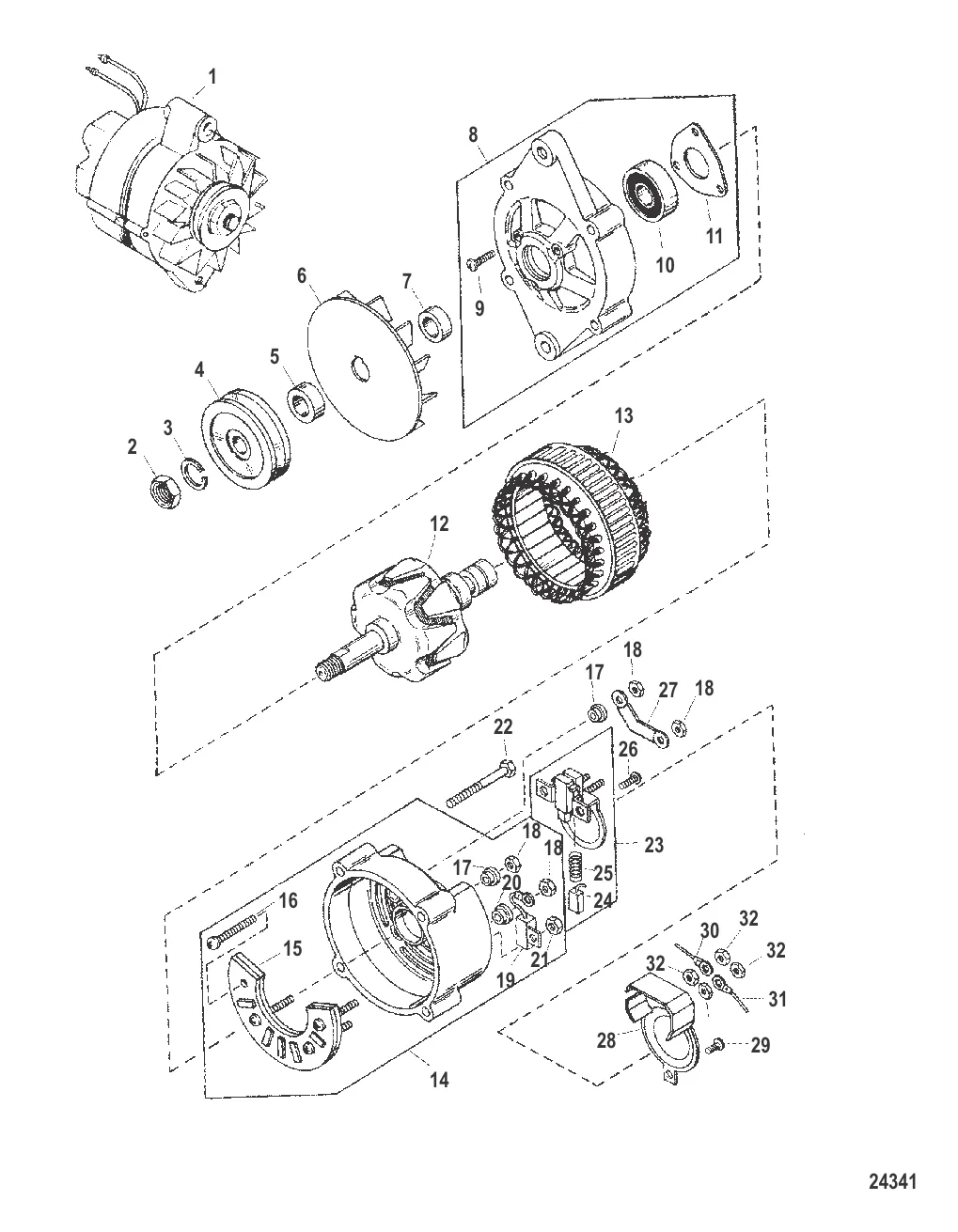 1
8
11
10
9
6
7
5
4
3
2
13
12
18
17
27
18
22
26
23
18
18
17
20
25
24
16
15
21
19
30
32
32
32
31
28
29
14
24341