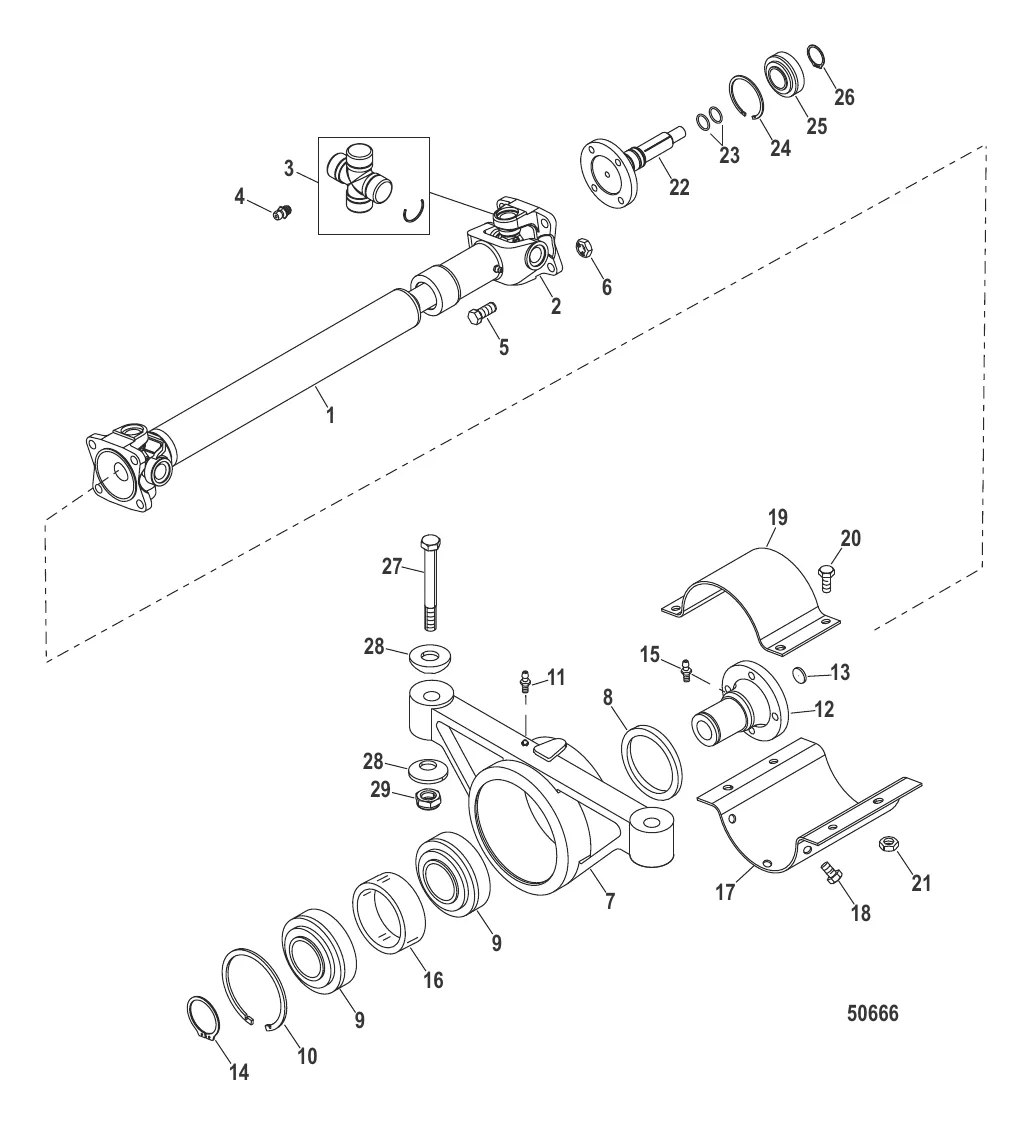 26
25
24
23
22
3
4
6
2
5
1
19
20
27
28
15
13
11
8
12
28
29
7
9
17
21
18
16
9
10
14
50666