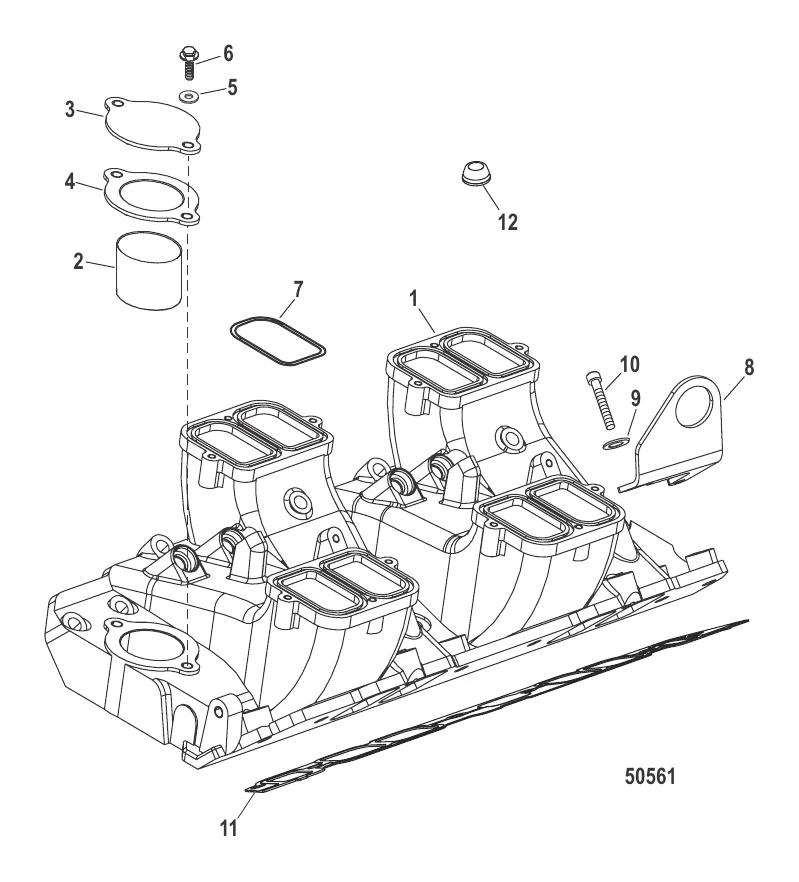 6
5
3
4
2
12
7
1
10
8
9
50561
11