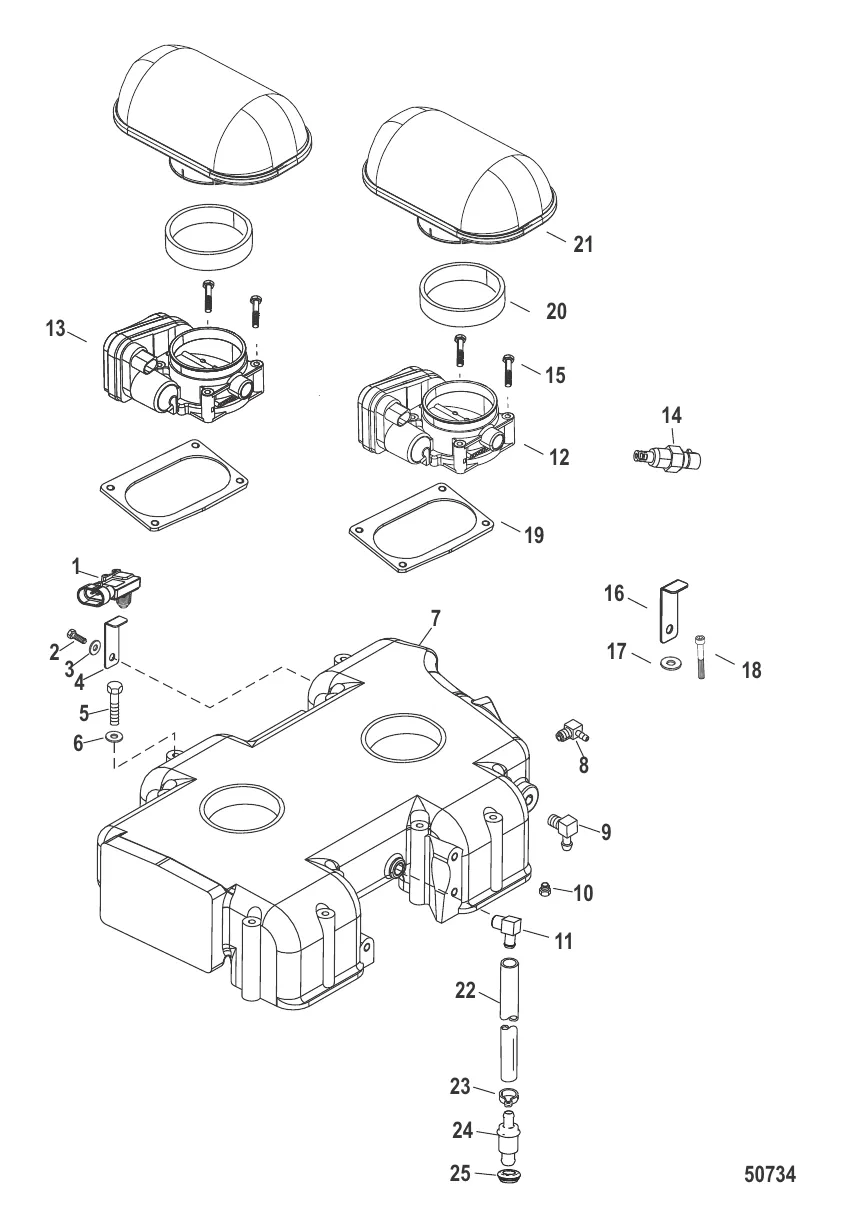 21
20
13
15
14
12
19
1
16
2
3
4
7
17
18
5
6
8
9
10
11
22
23
24
25
50734