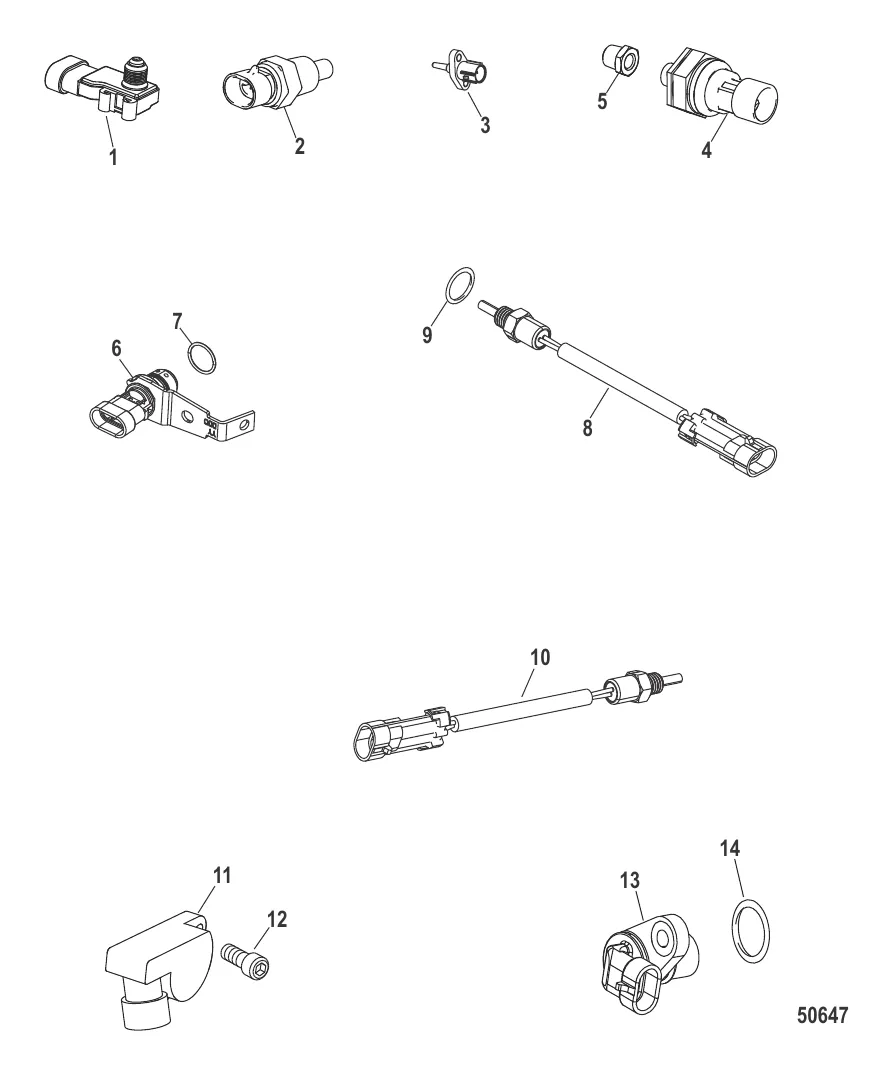 1
2
3
5
4
7
6
9
8
10
11
12
13
14
50647