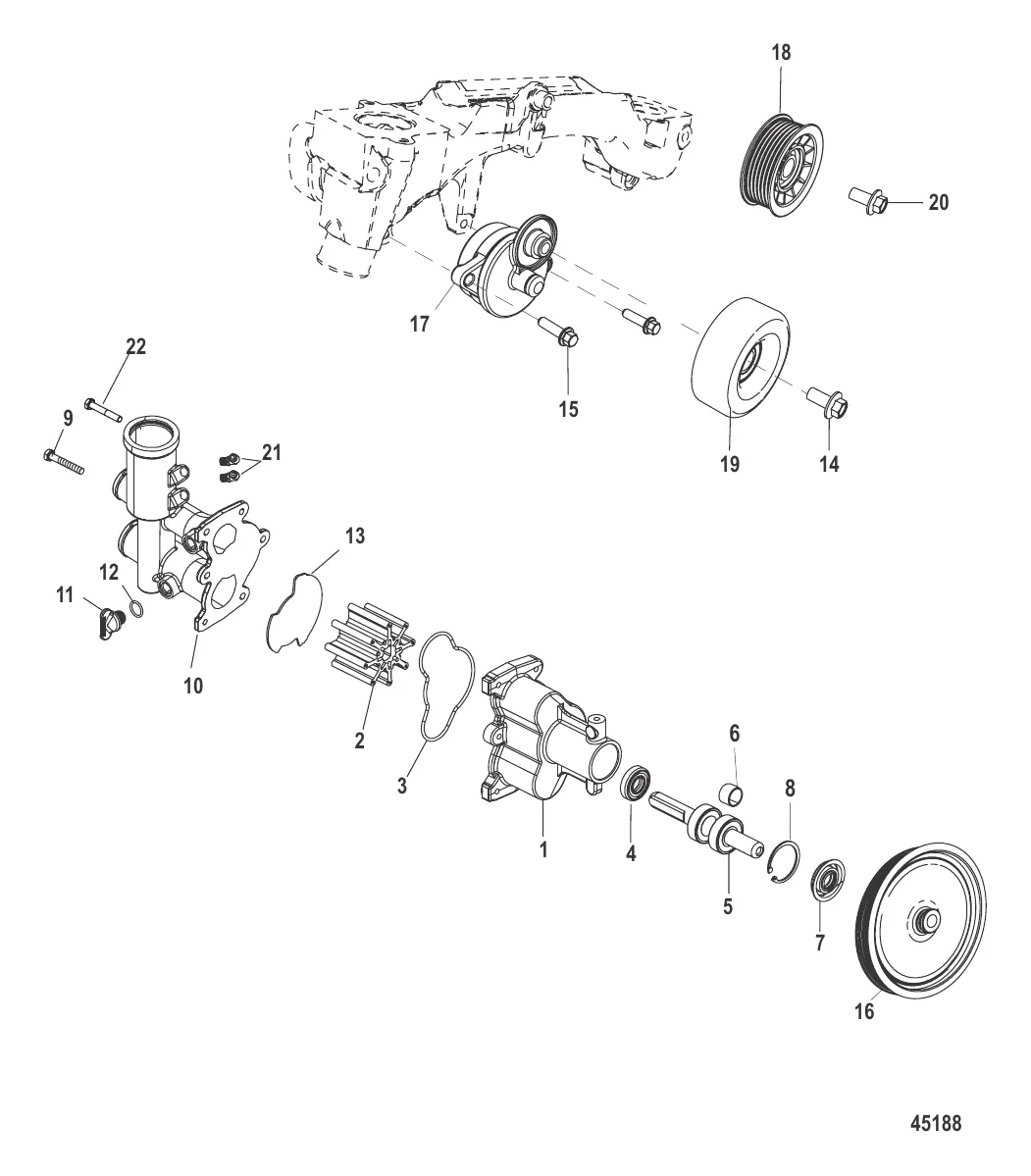 18
20
17
15
19
14
22
9
21
13
12
11
10
2
3
6
8
1
4
5
7
16
45188