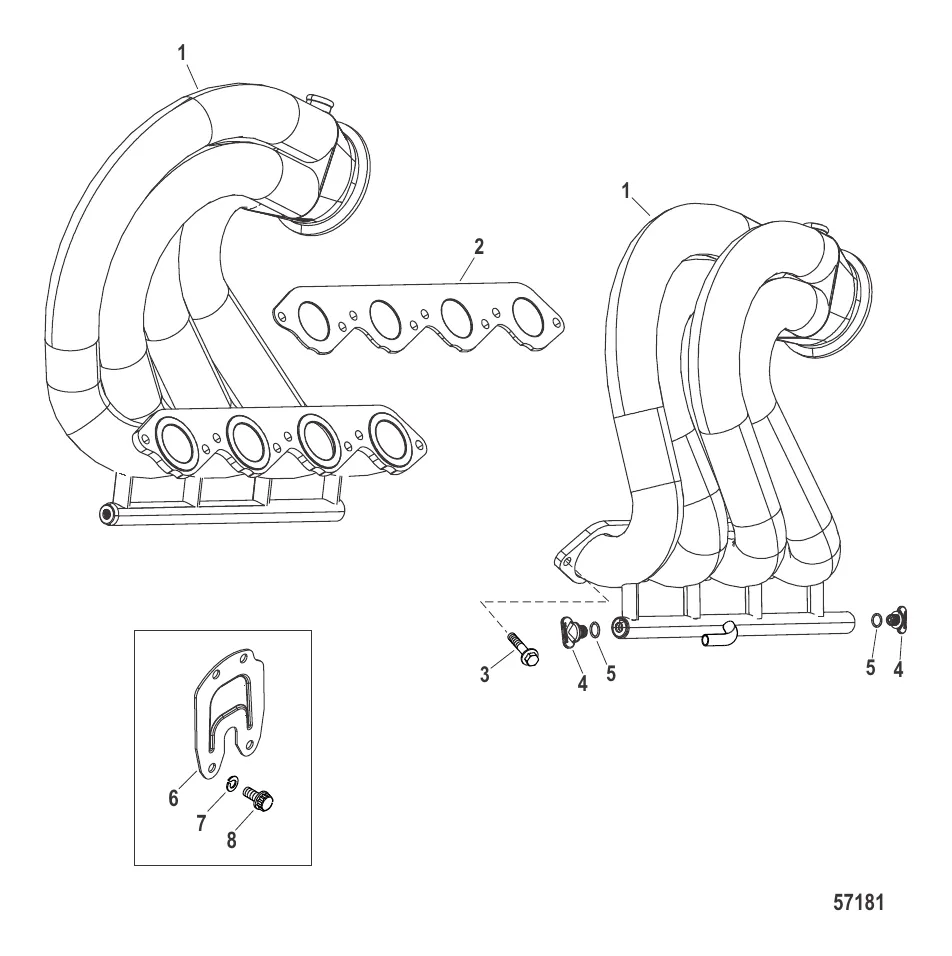 1
2
1
3
4
5
5
4
6
7
8
57181