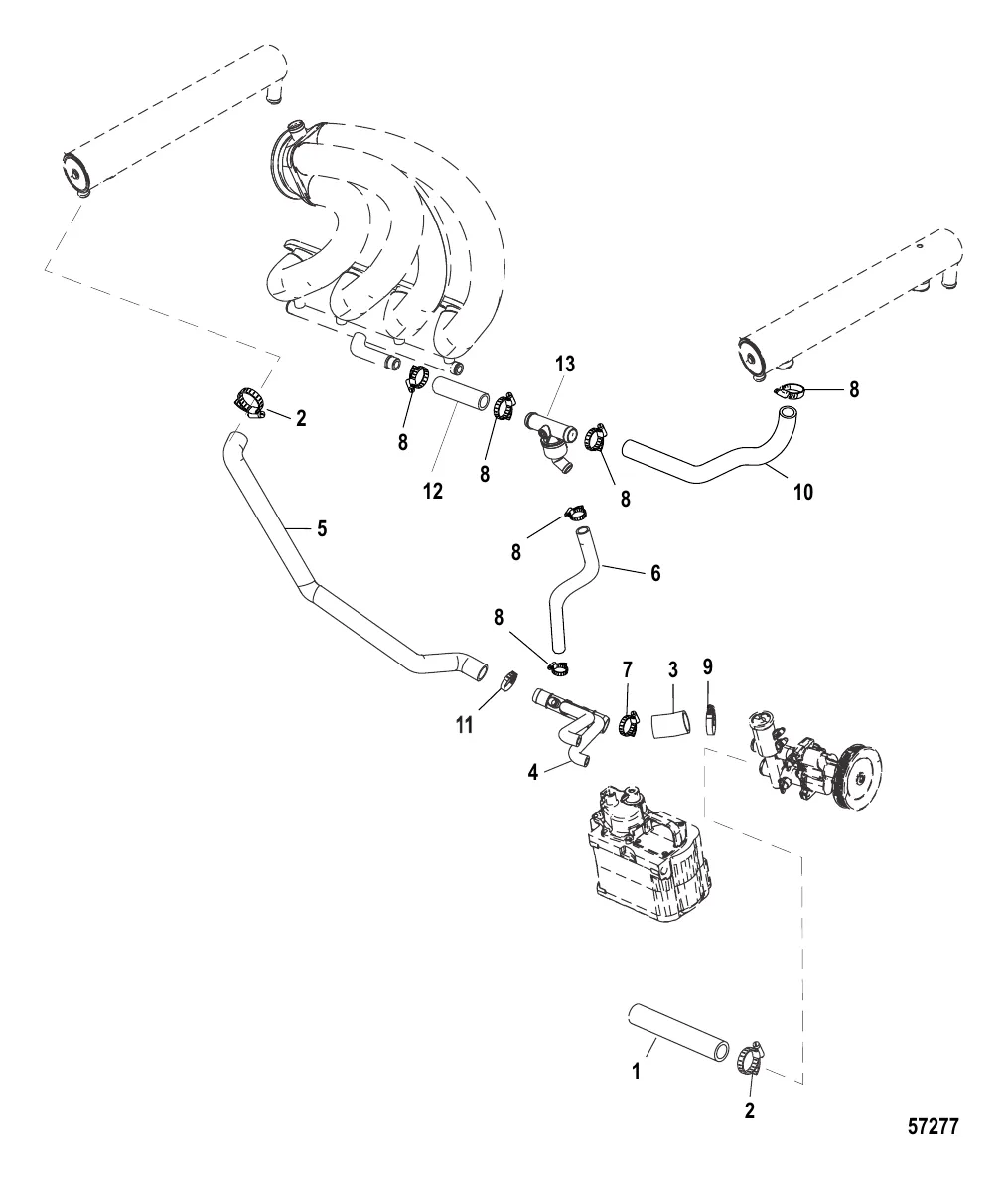 13
8
2
8
12
8
8
10
5
8
6
8
7
3
9
11
4
1
2
57277