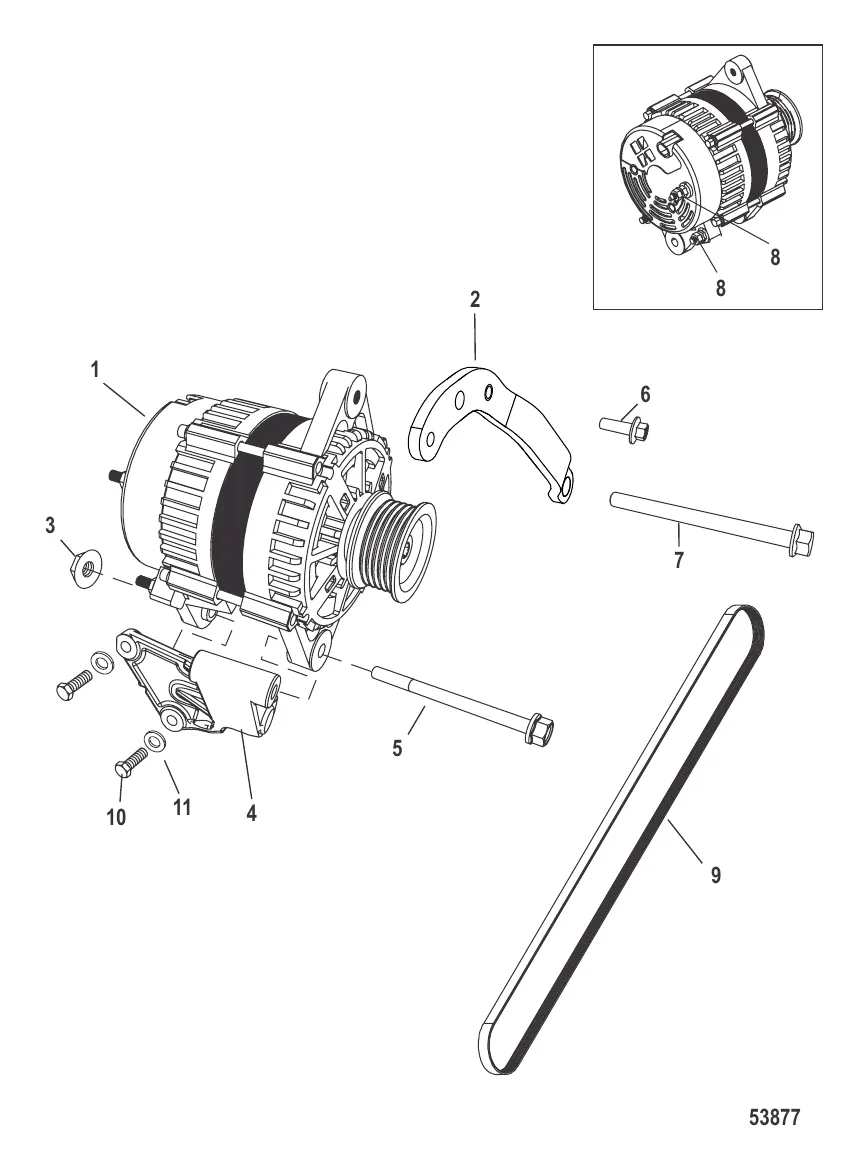 8
8
2
1
6
3
7
5
10
11
4
9
53877