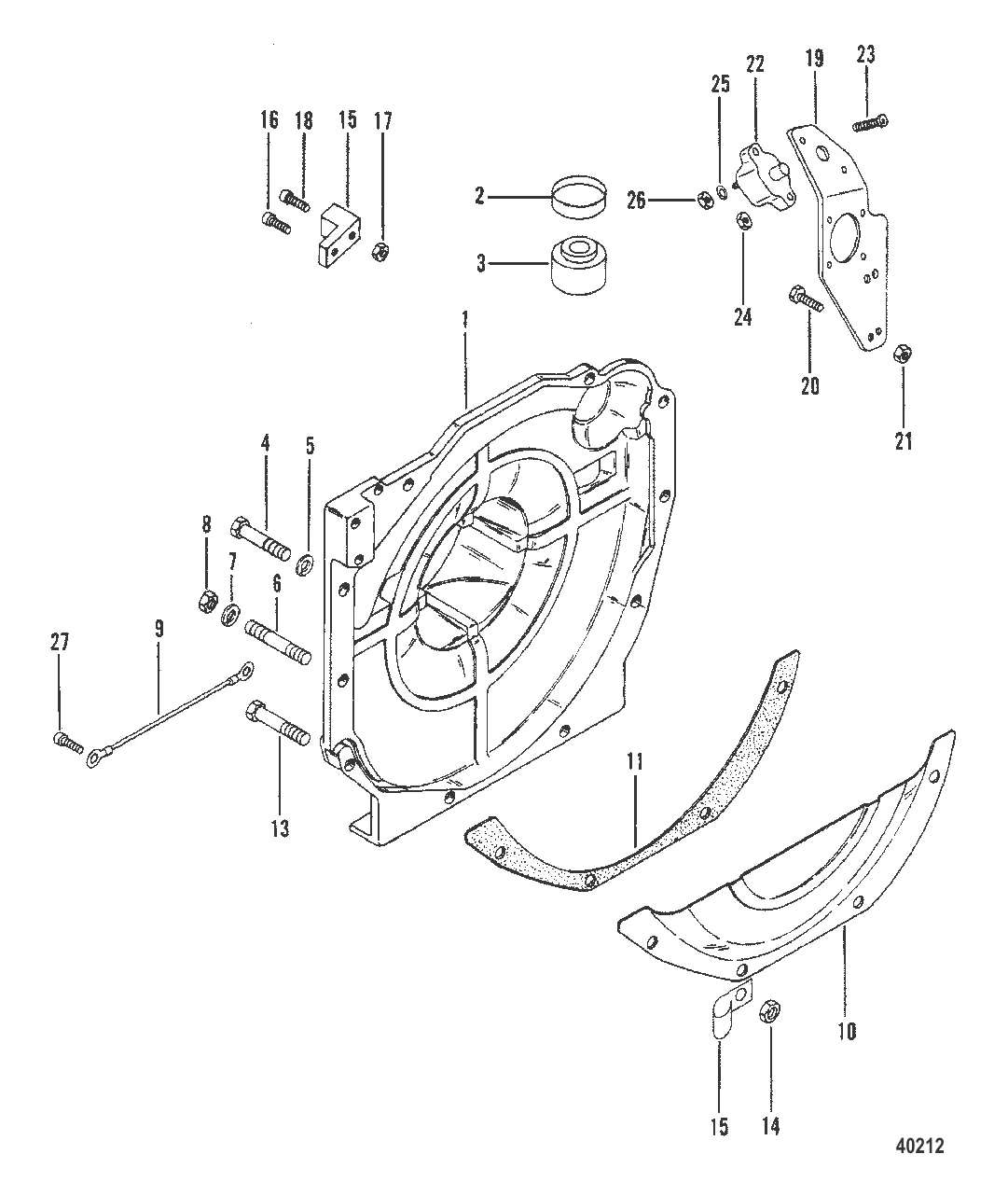 16 18 15 17

2
3

25 22 19 23
26
24
20
21

1

4 5
8
7
6
27 9
13

11

10

15 14

40212