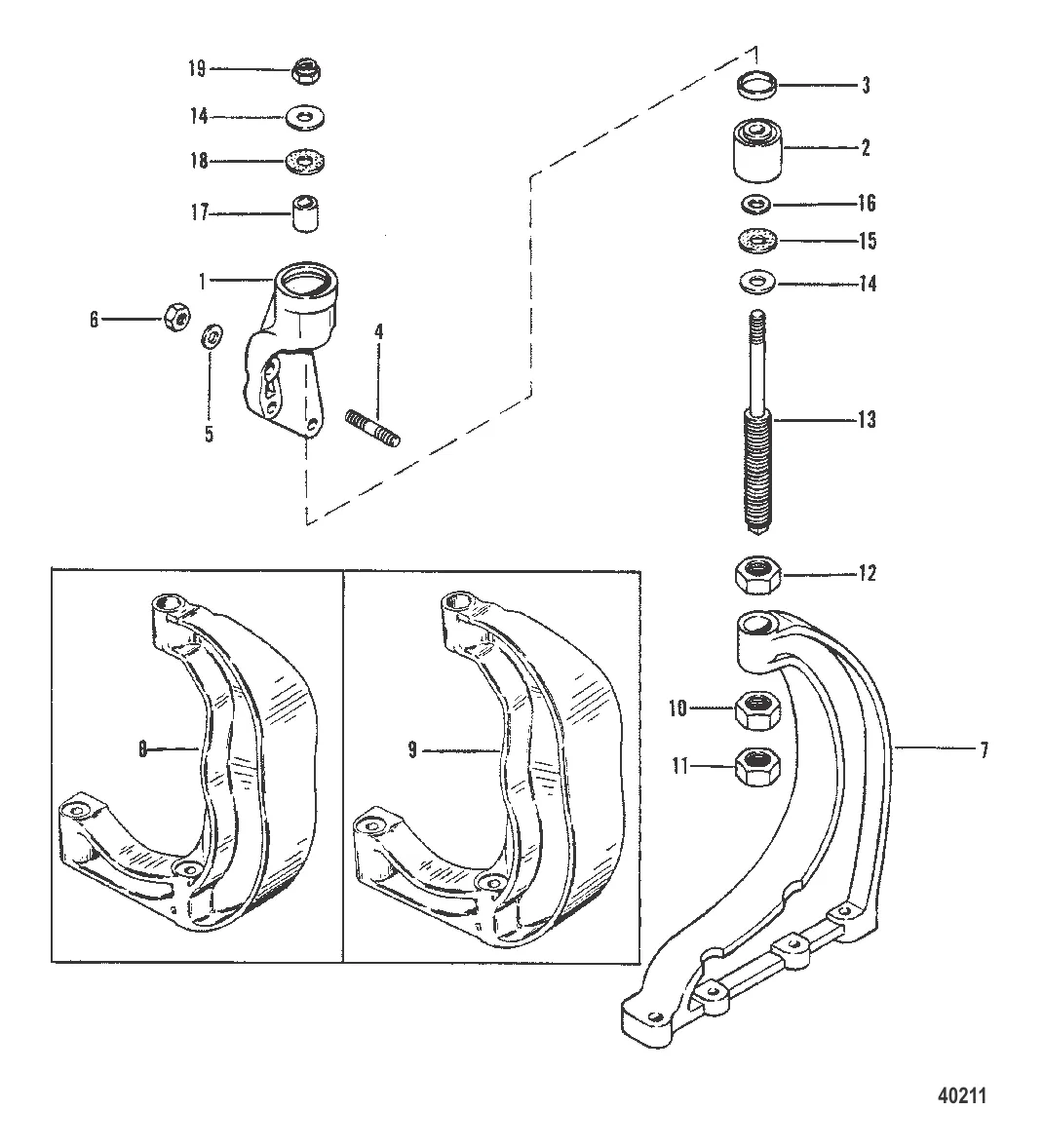 19
14
18
17
1
6
5
4
3
2
16
15
14
13
12
10
11
7
8
9
40211