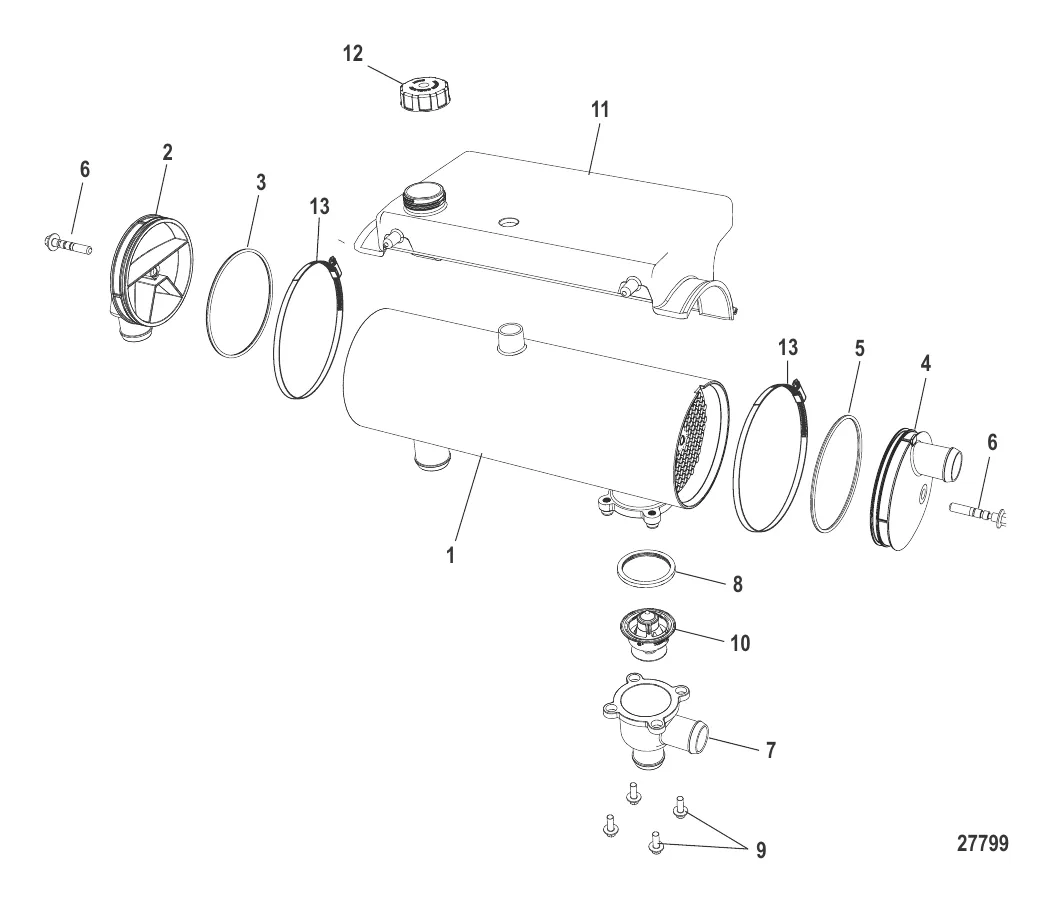 12
11
6
2
3
13
13
5
4
6
1
8
10
7
9
27799