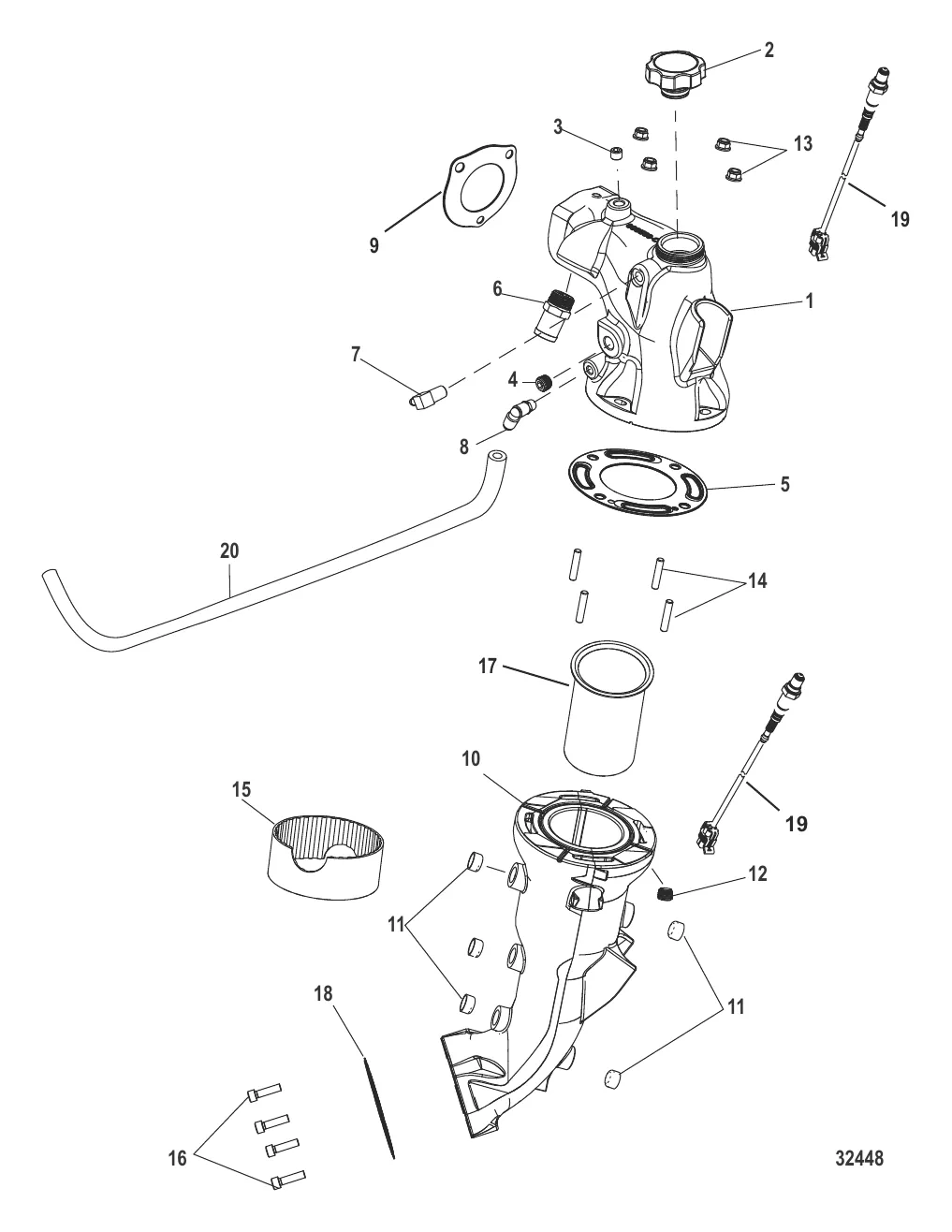 2
3
13
19
9
6
1
7
4
8
5
20
14
17
10
15
19
12
11
11
18
16
32448