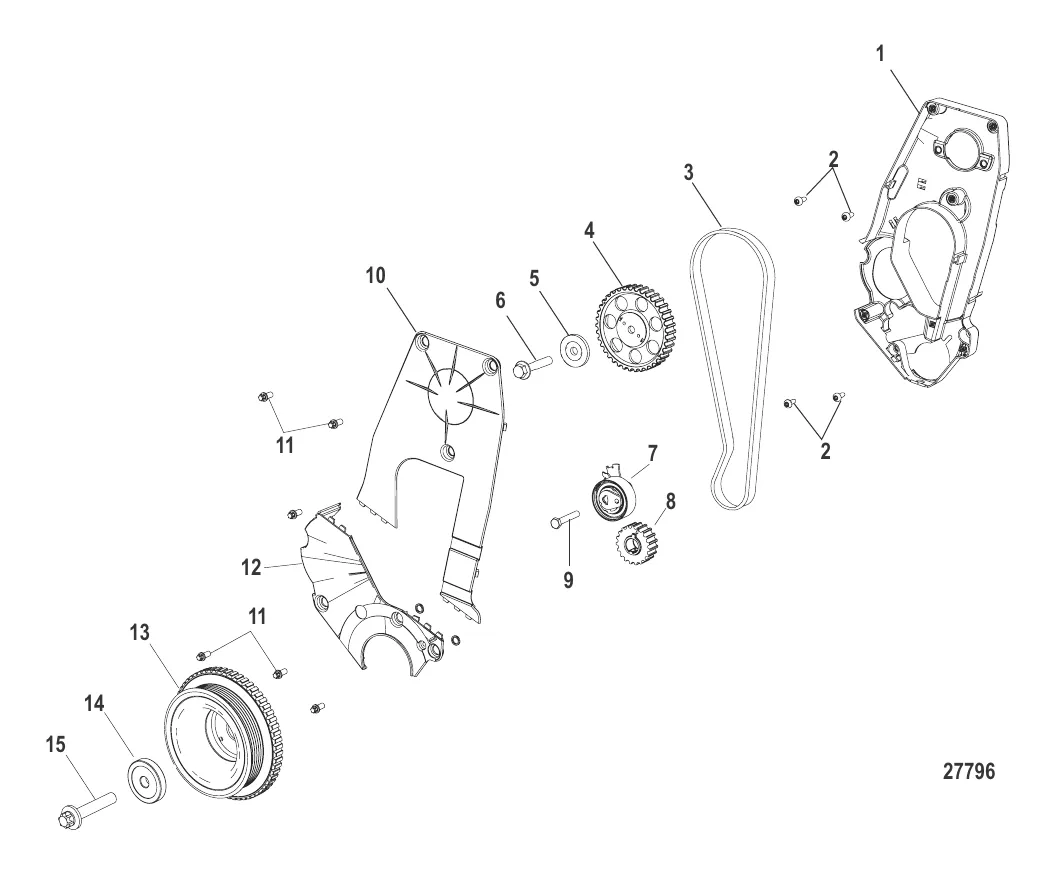 1
2
3
4
5
6
10
11
2
7
8
9
12
11
13
14
15
27796