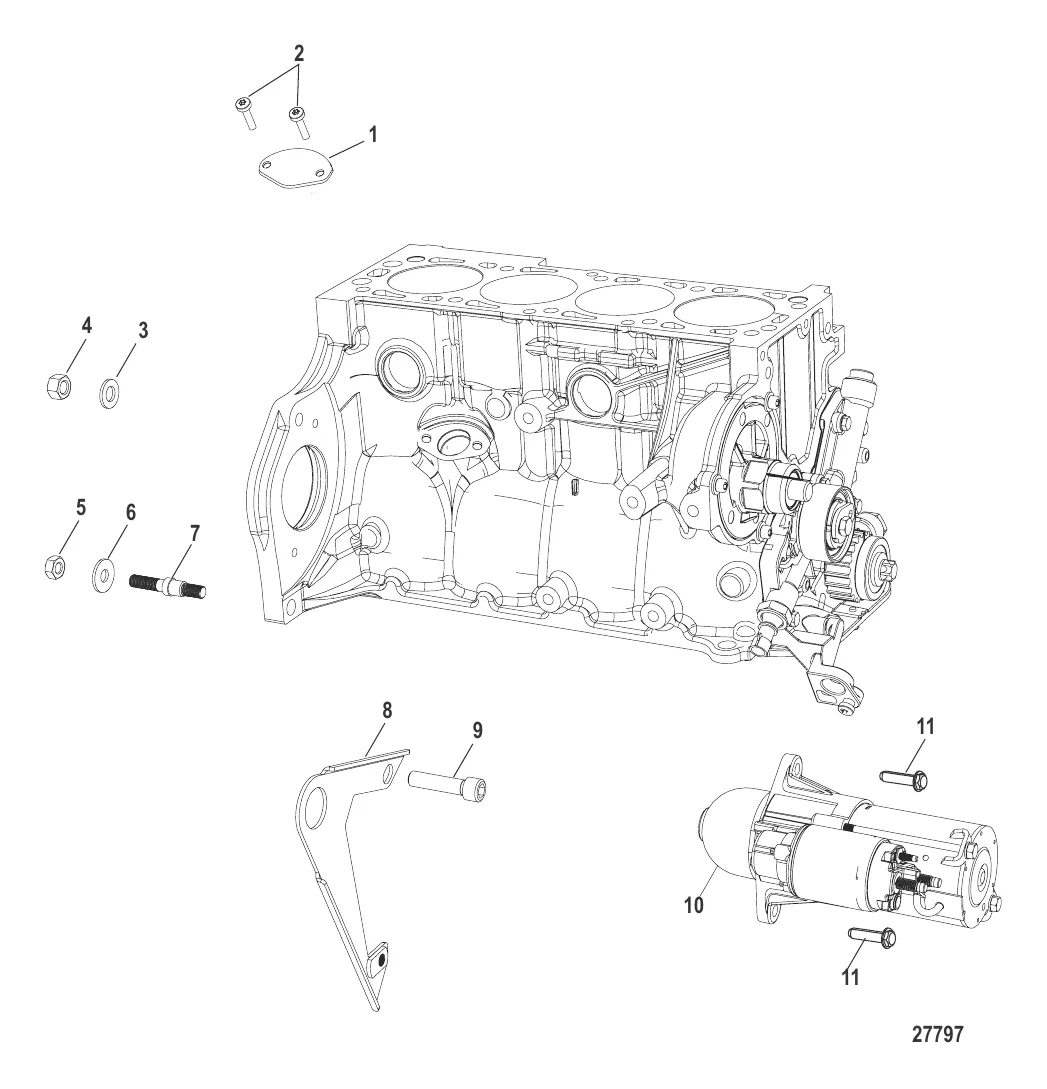 2
1
4
3
5
6
7
8
9
11
10
11
27797