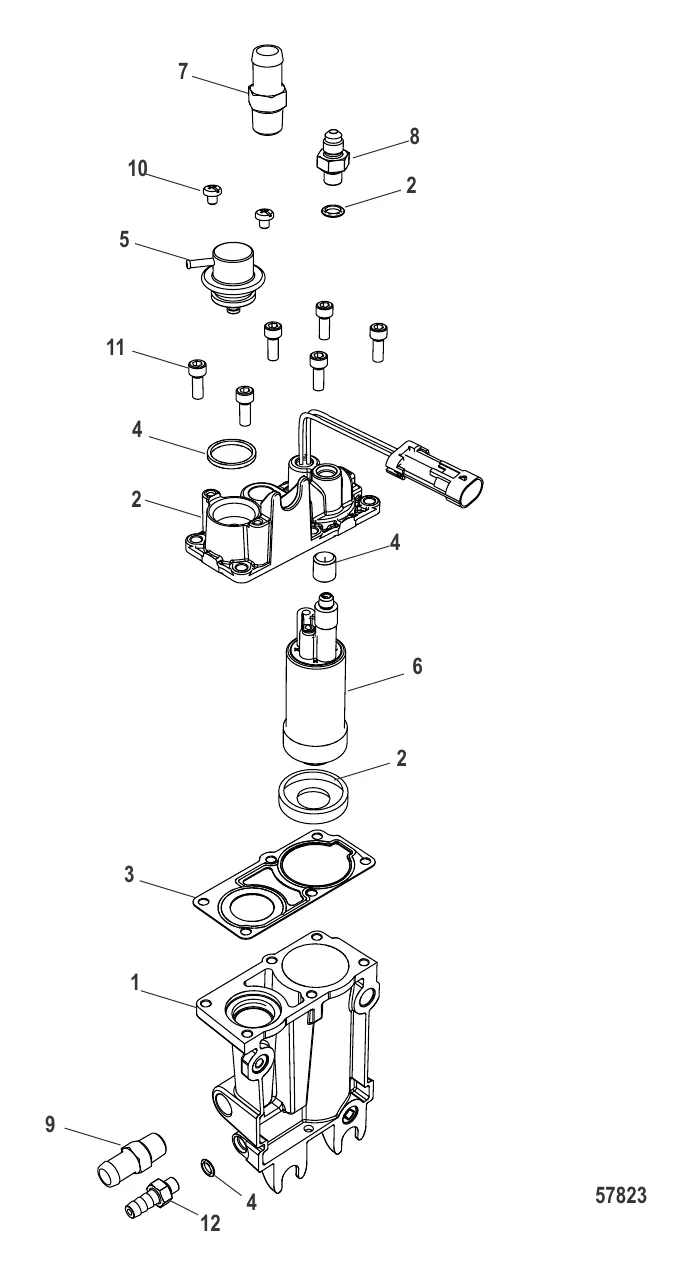 7
8
10
2
5
11
4
2
4
6
2
3
1
9
4
12
57823