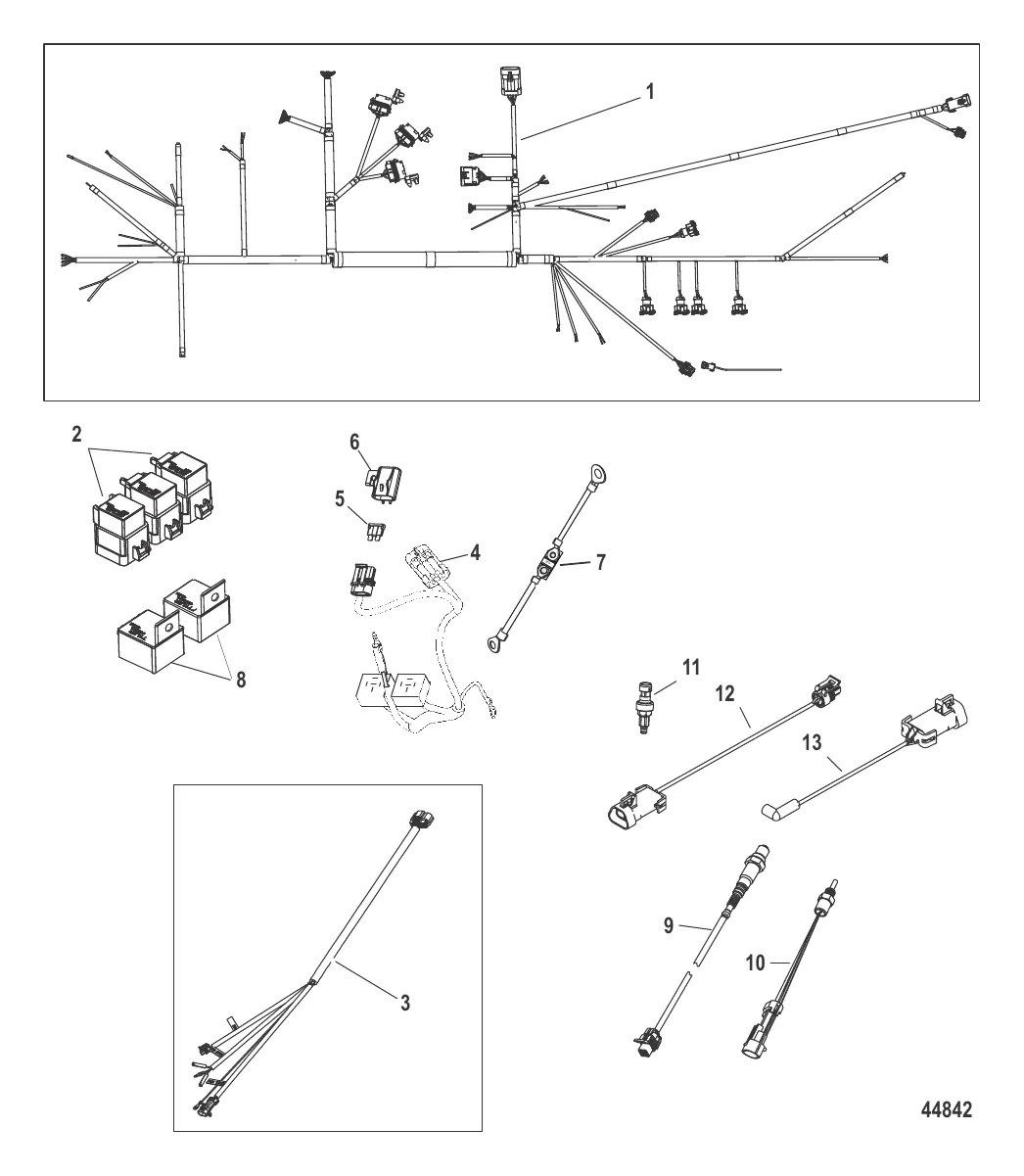 1

2

6

5

4

7

8

11

12

13

3

9

10

44842