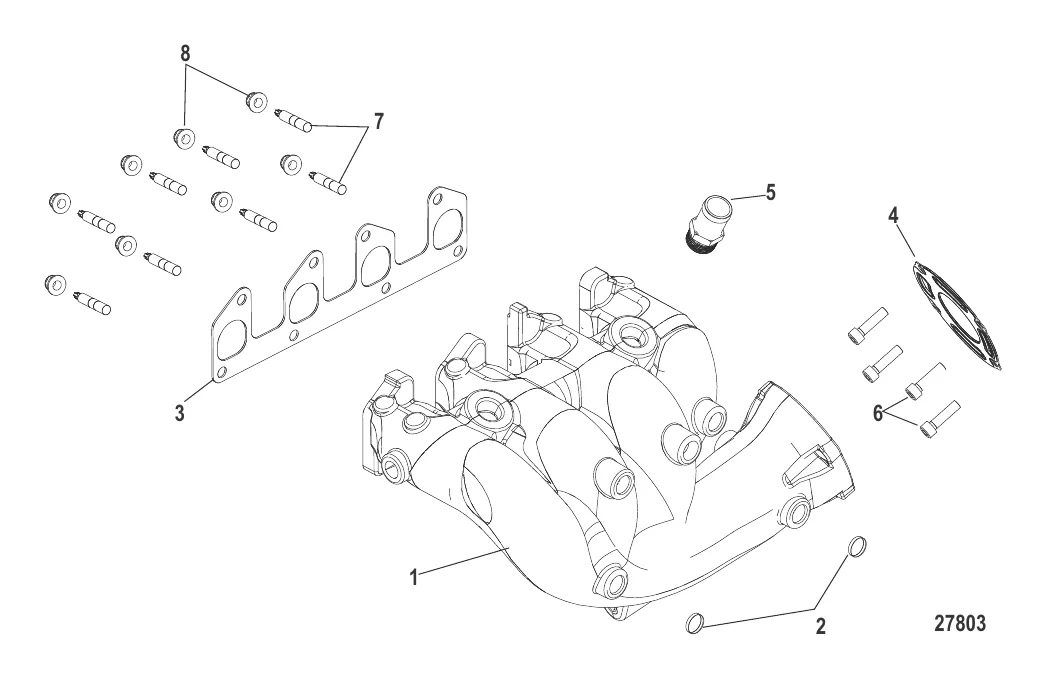 8
7
5
4
3
6
1
2
27803