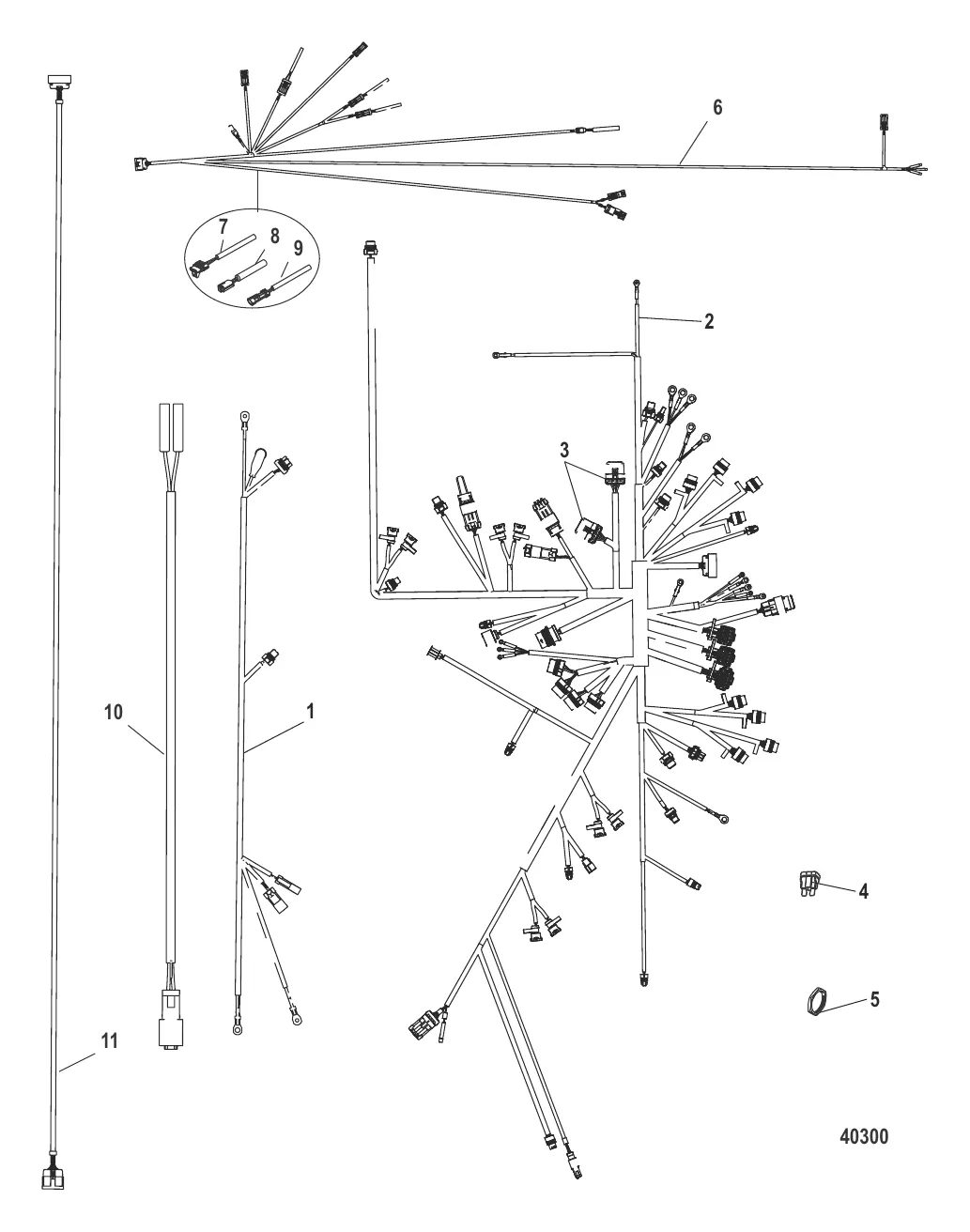 6
7
8
9
2
3
10
1
4
5
11
40300