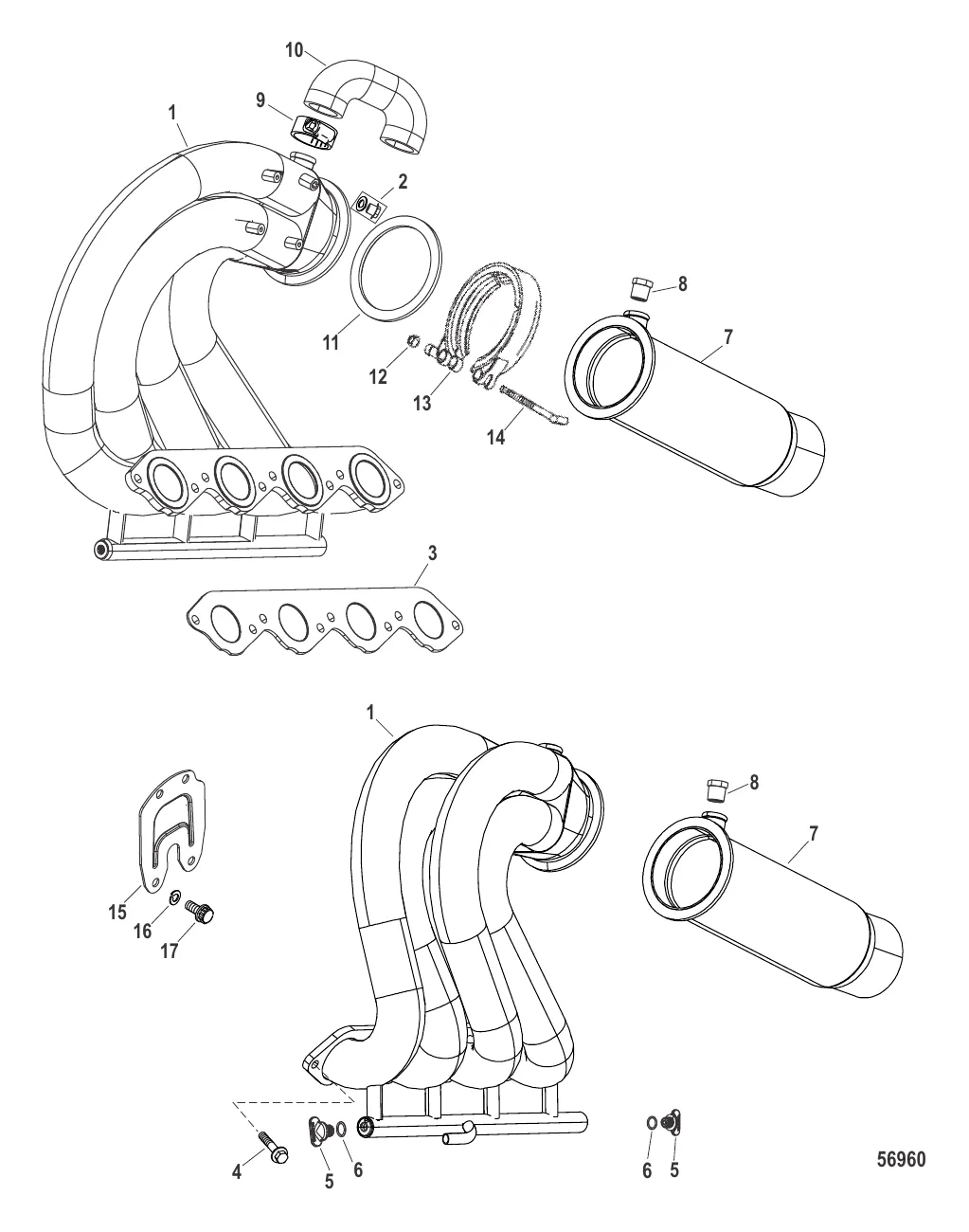 10
9
1
2
11
12
13
14
8
7
3
1
8
7
15
16
17
4
5
6
6
5
56960