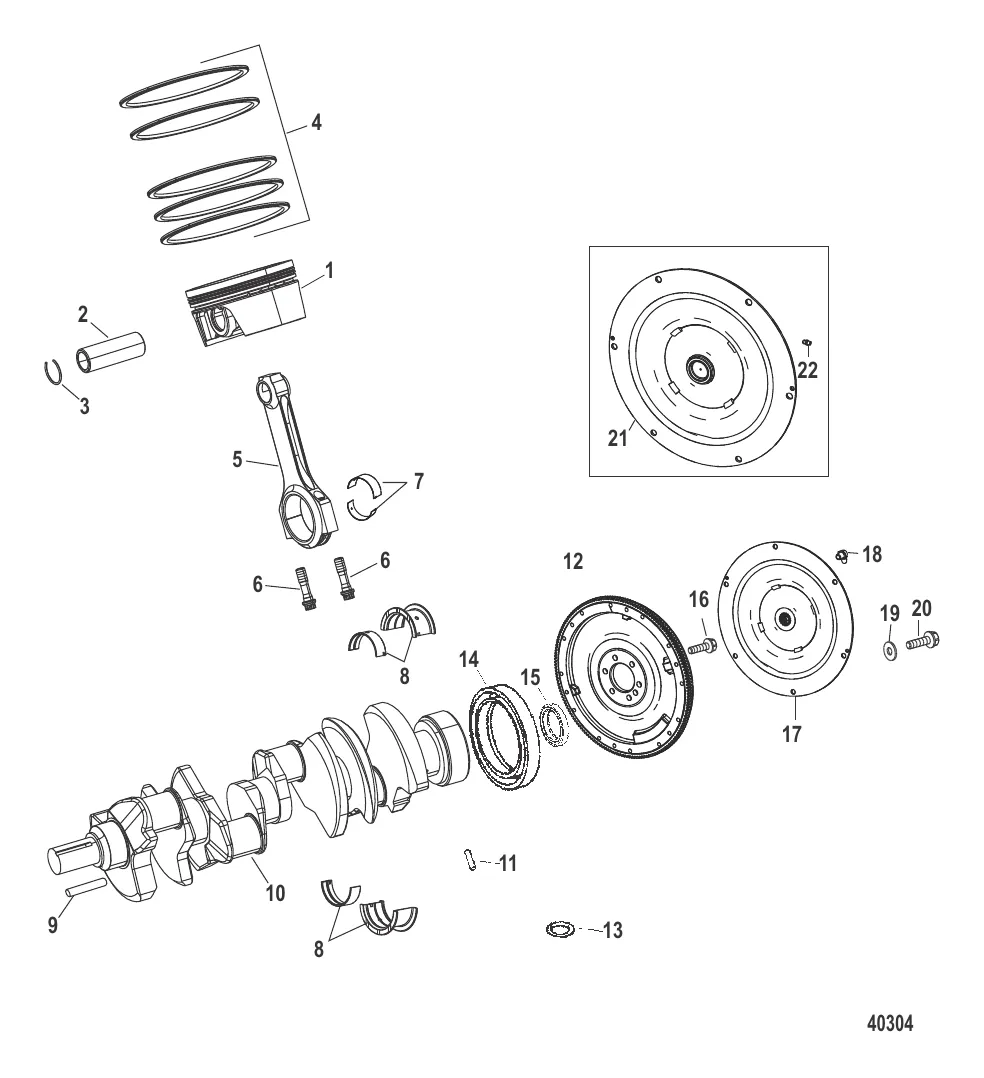 4
1
2
3
22
21
5
7
6
6
12
18
16
19
20
8
14
15
17
11
10
9
8
13
40304