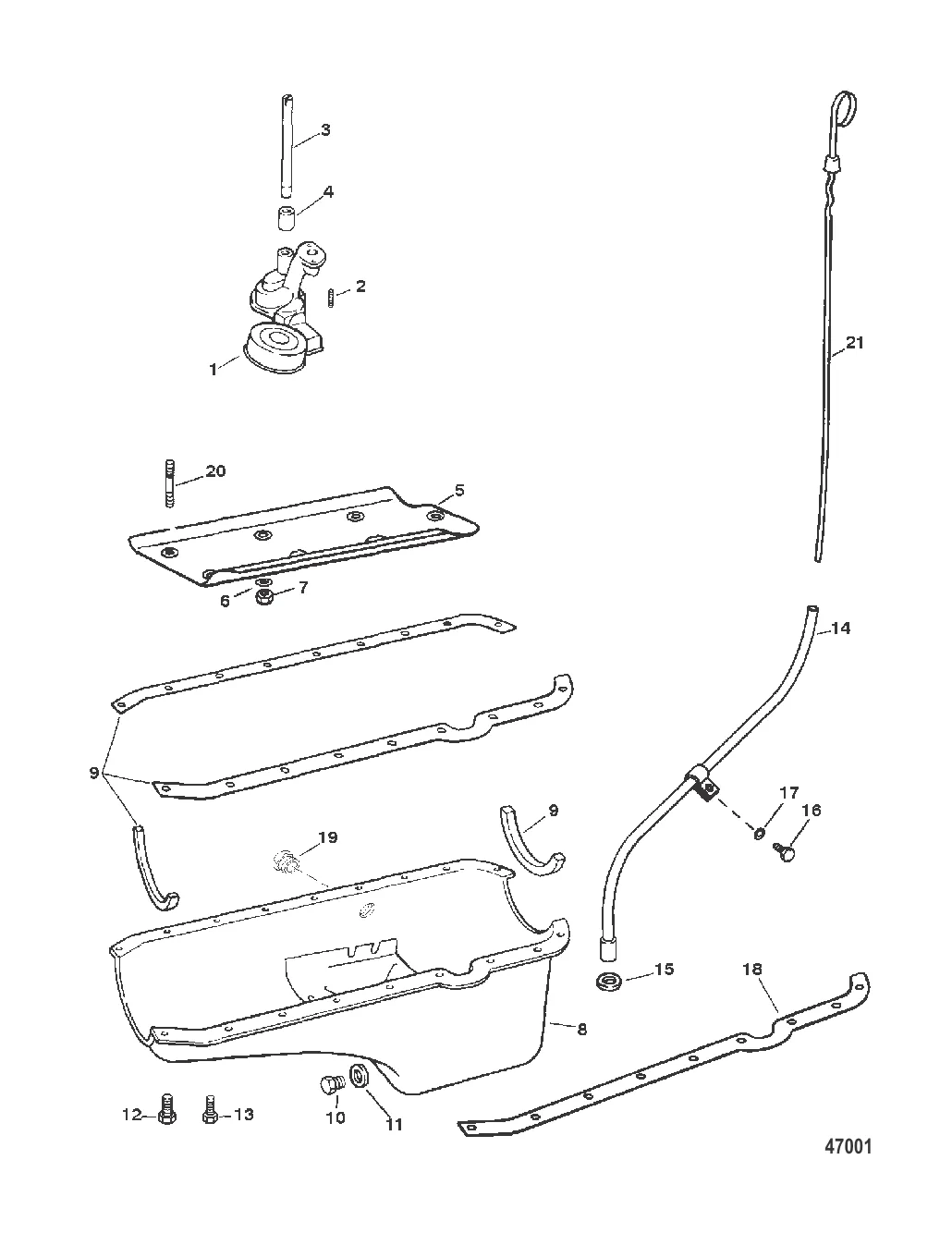 3
4
2
1
21
20
5
6
7
14
9
17
16
9
19
15
18
8
12
13
10
11
47001