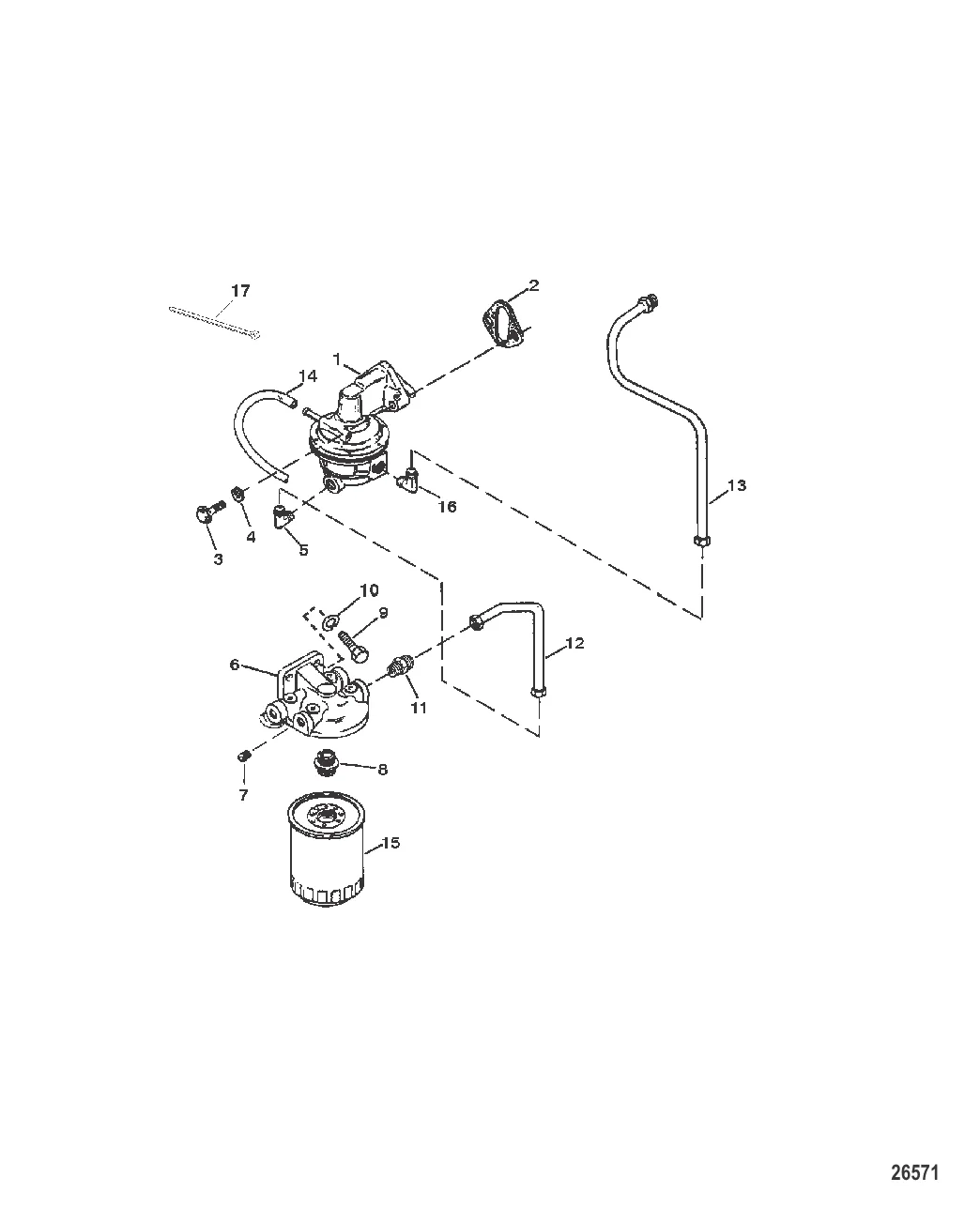 17
2
1
14
13
16
3
4
5
10
9
6
12
11
7
8
15
26571